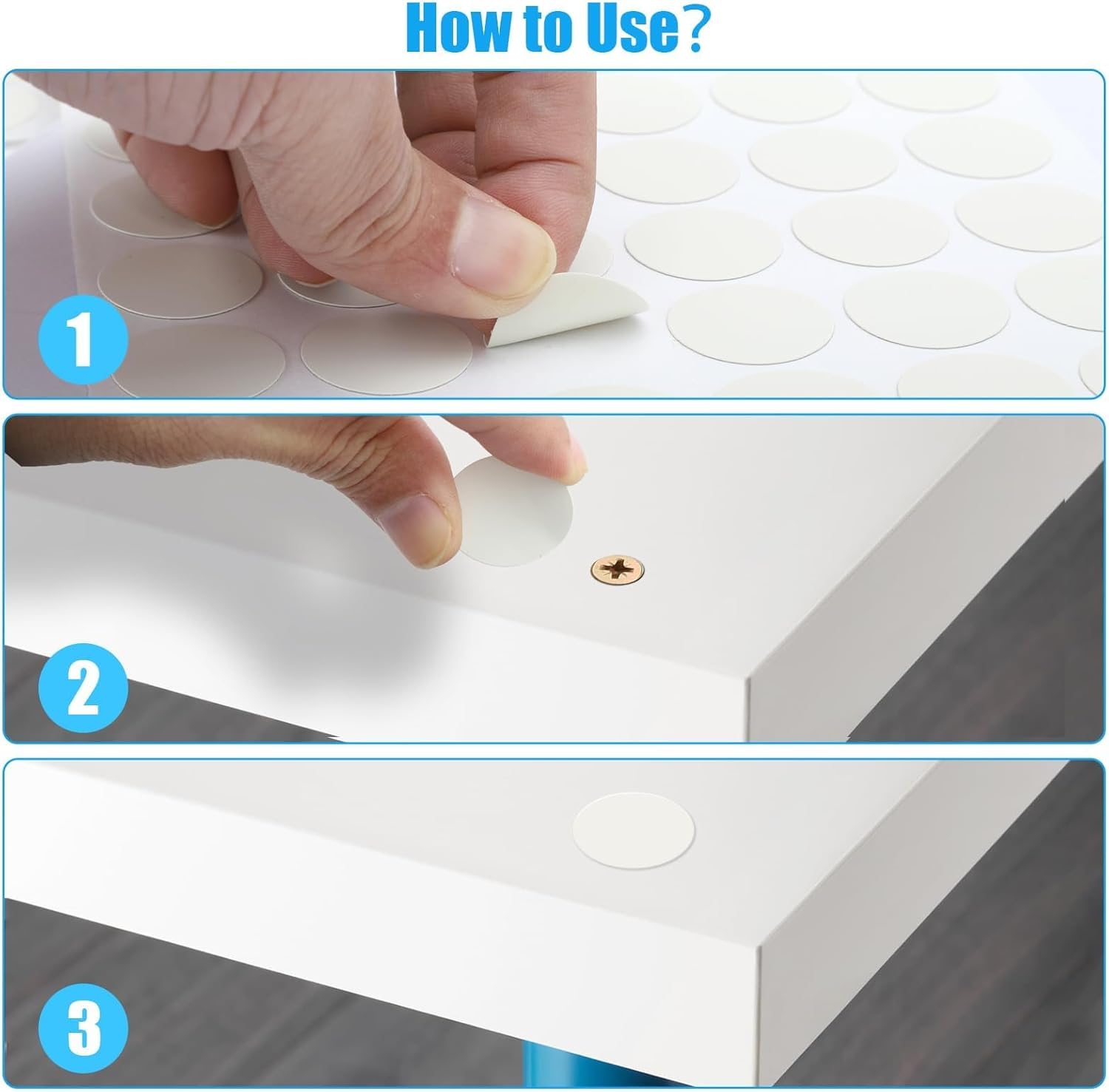 How to Use?

1

2

3