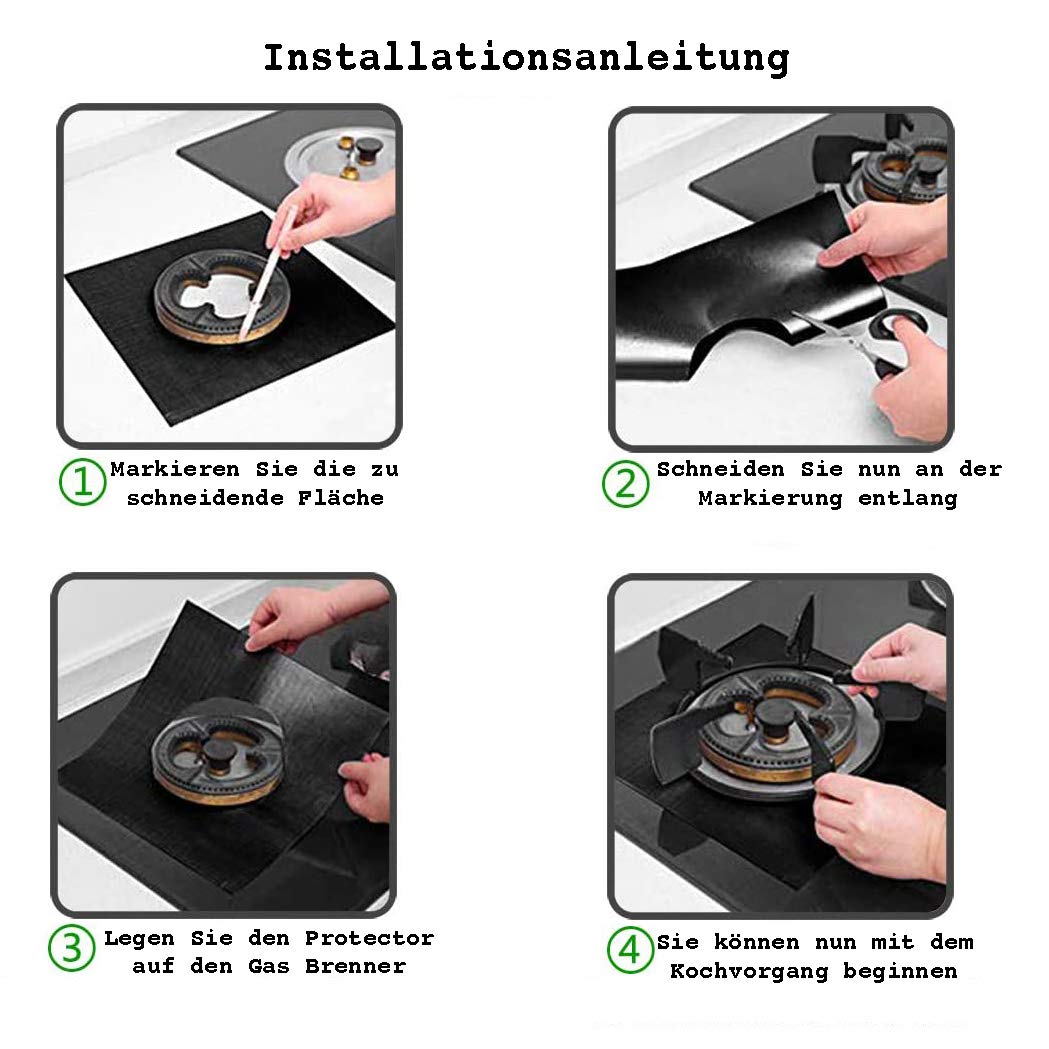 Installationsanleitung

① Markieren Sie die zu schneidende Fläche

② Schneiden Sie nun an der Markierung entlang

③ Legen Sie den Protector auf den Gas Brenner

④ Sie können nun mit dem Kochvorgang beginnen