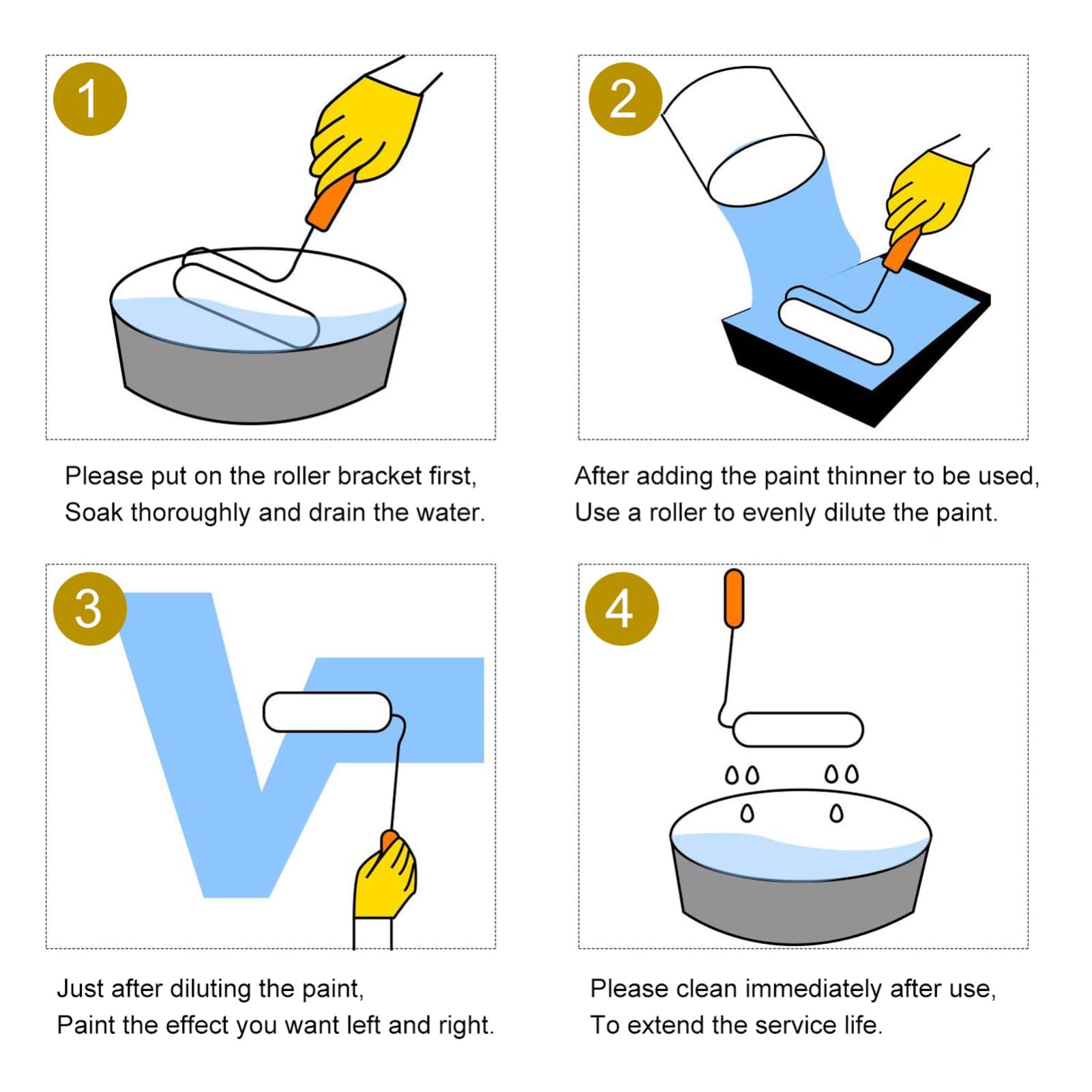 1

Please put on the roller bracket first,
Soak thoroughly and drain the water.

2

After adding the paint thinner to be used,
Use a roller to evenly dilute the paint.

3

Just after diluting the paint,
Paint the effect you want left and right.

4

Please clean immediately after use,
To extend the service life.