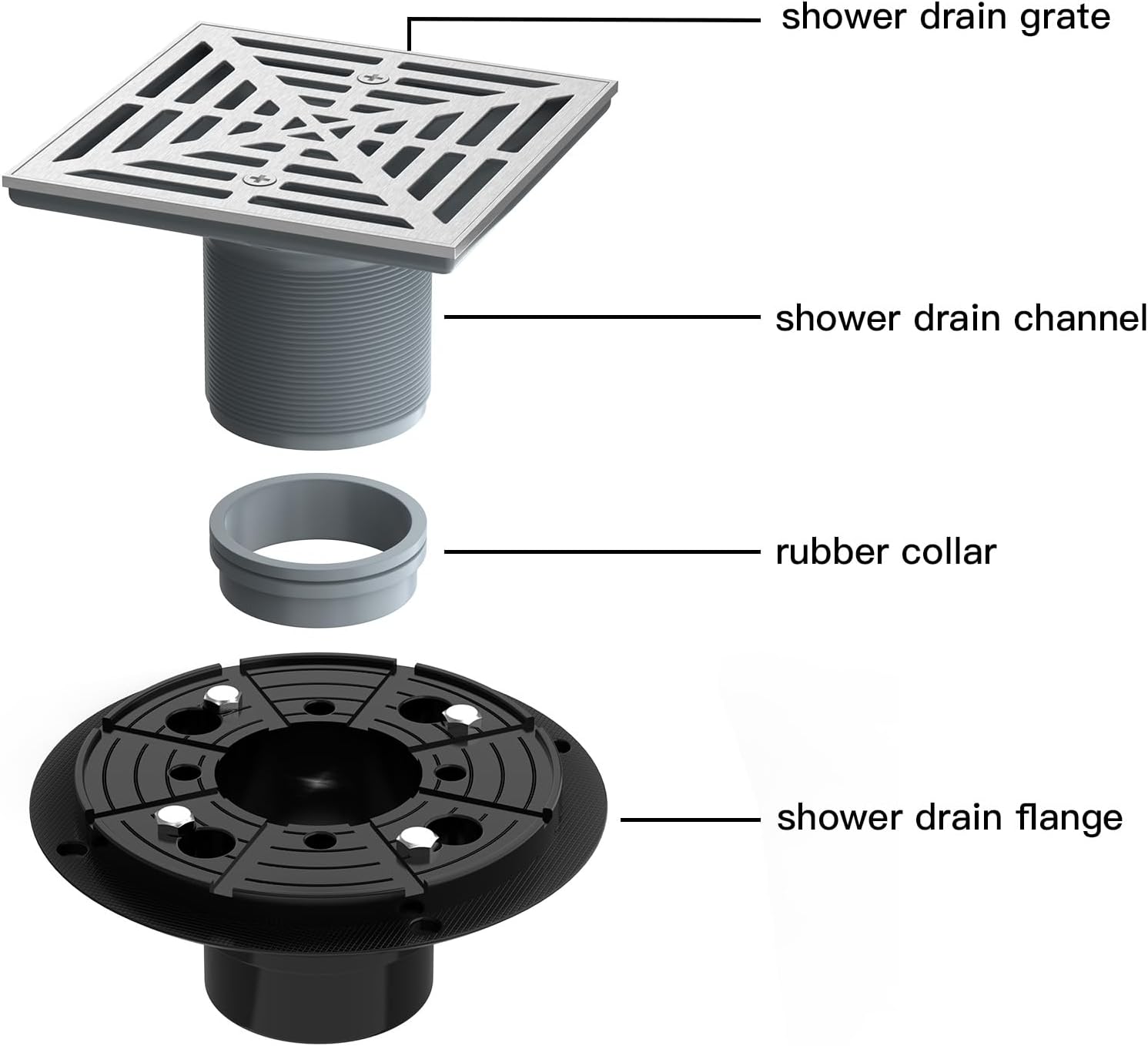 shower drain grate

shower drain channel

rubber collar

shower drain flange