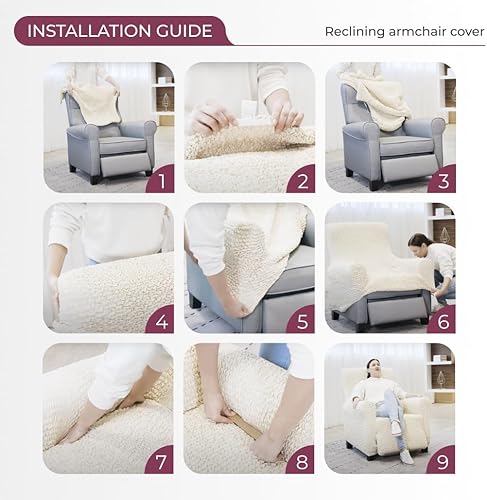 INSTALLATION GUIDE

Reclining armchair cover

1

2

3

4

5

6

7

8

9