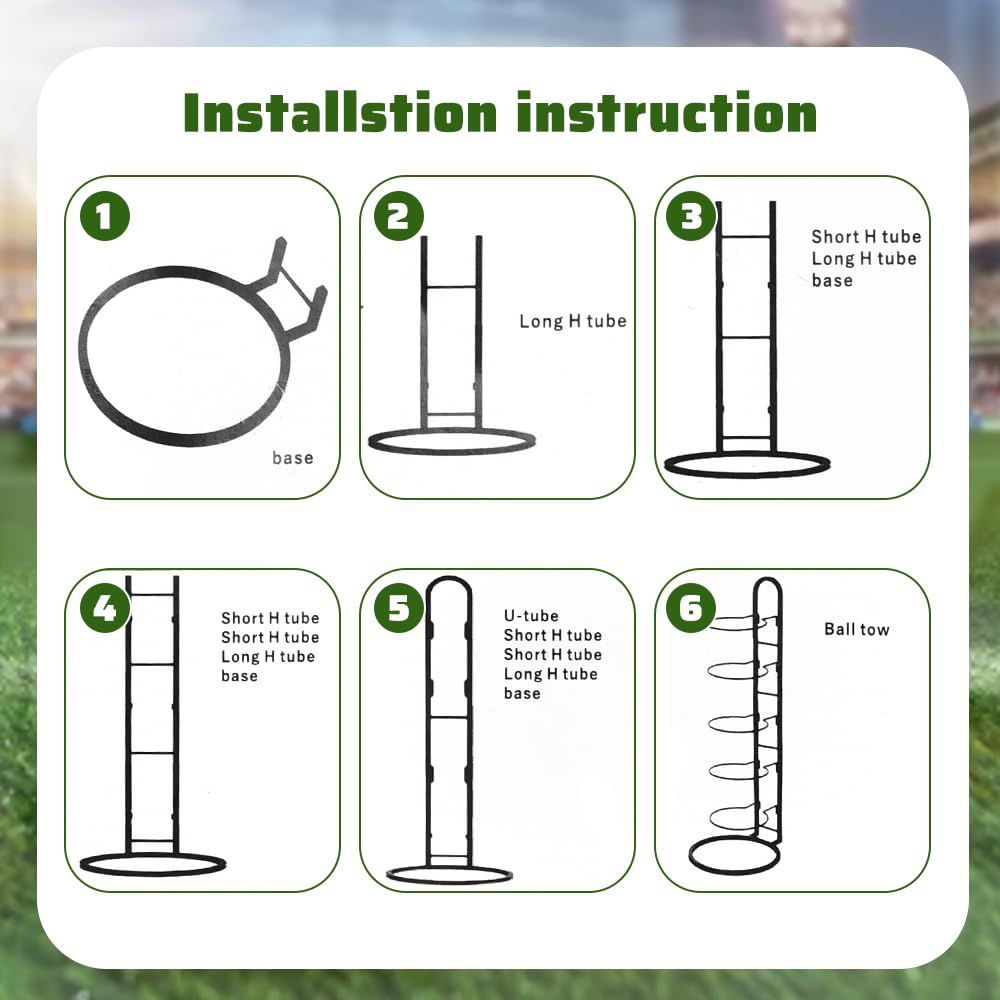 Installstion instruction

1

base

2

Long H tube

3

Short H tube
Long H tube
base

4

Short H tube
Short H tube
Long H tube
base

5

U-tube
Short H tube
Short H tube
Long H tube
base

6

Ball tow