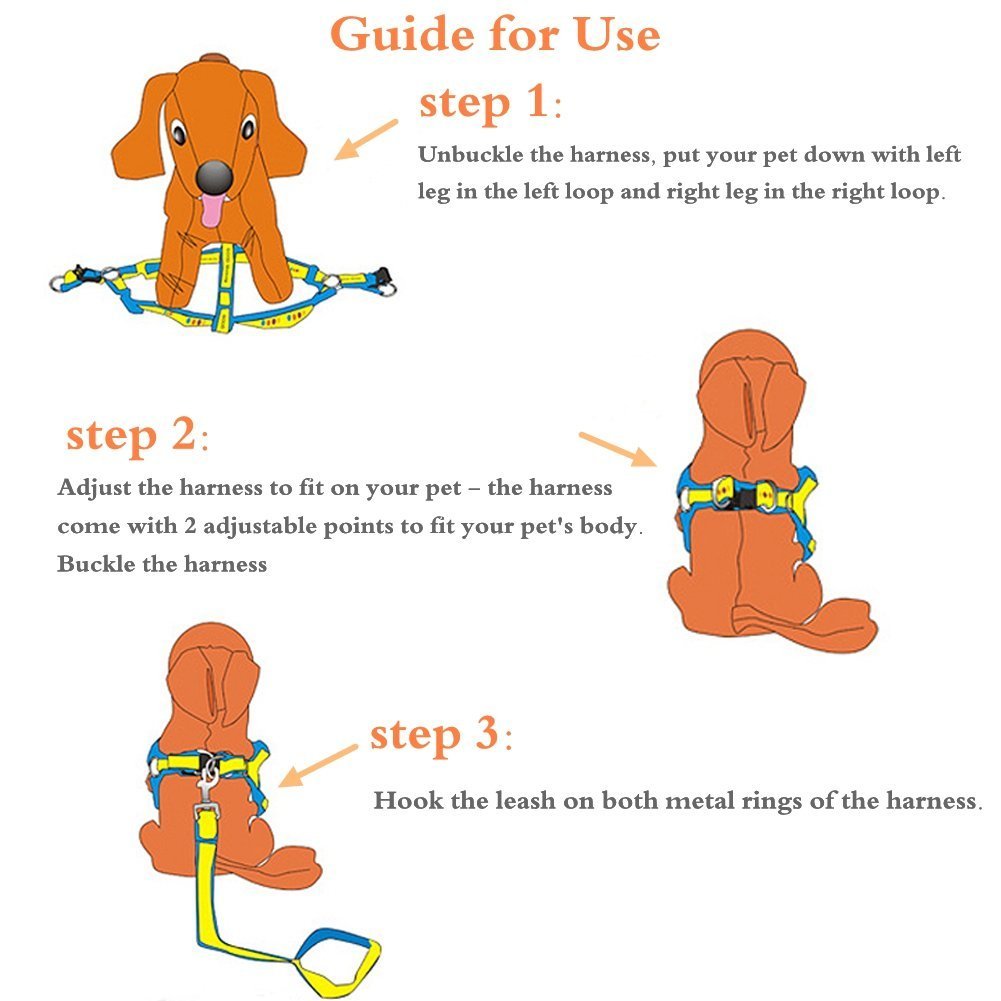 Guide for Use

step 1:

Unbuckle the harness, put your pet down with left leg in the left loop and right leg in the right loop.

step 2:

Adjust the harness to fit on your pet – the harness come with 2 adjustable points to fit your pet's body. Buckle the harness

step 3:

Hook the leash on both metal rings of the harness.