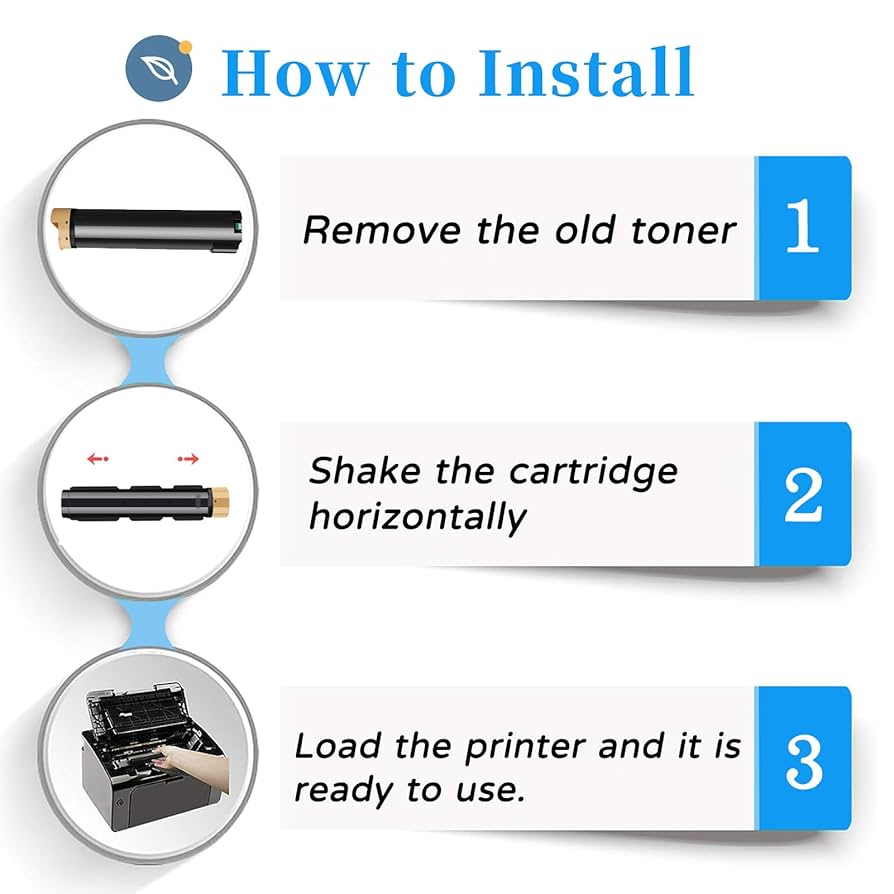 How to Install

Remove the old toner 1

Shake the cartridge horizontally 2

Load the printer and it is ready to use. 3