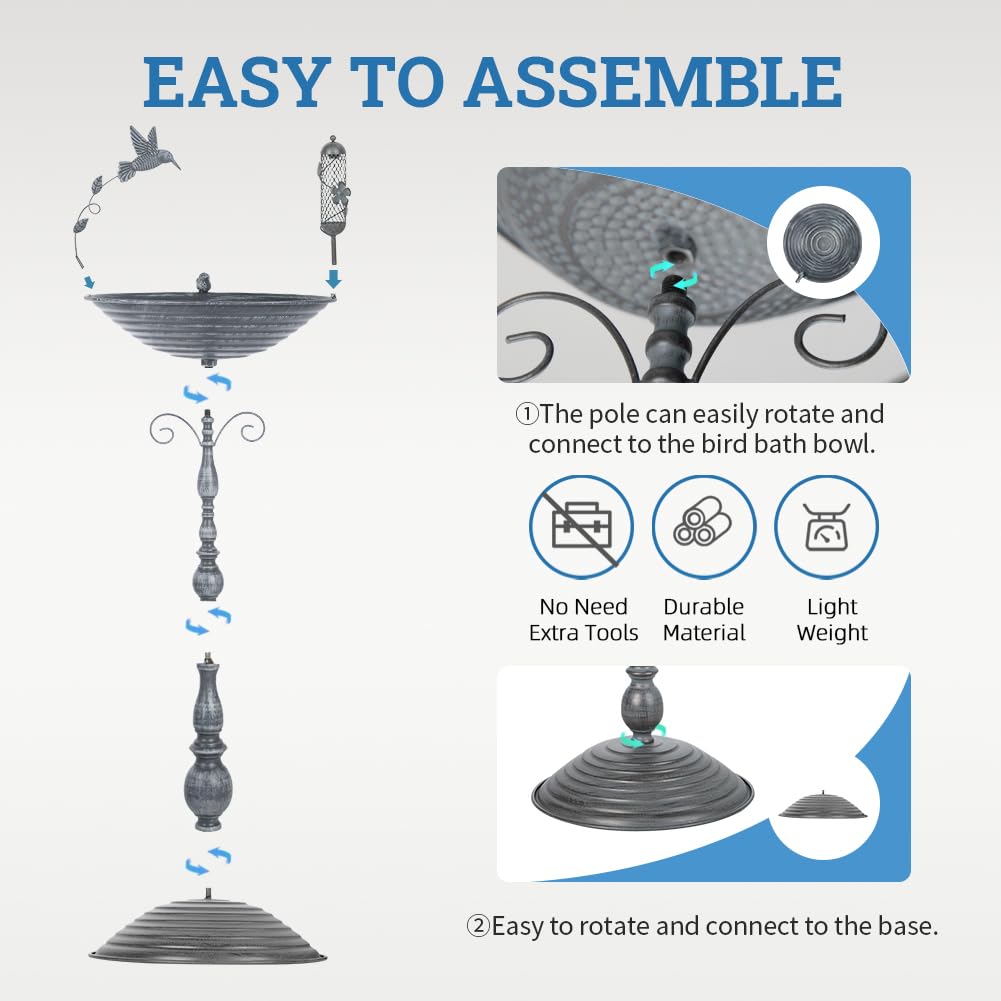 EASY TO ASSEMBLE

①The pole can easily rotate and connect to the bird bath bowl.

No Need Extra Tools

Durable Material

Light Weight

②Easy to rotate and connect to the base.