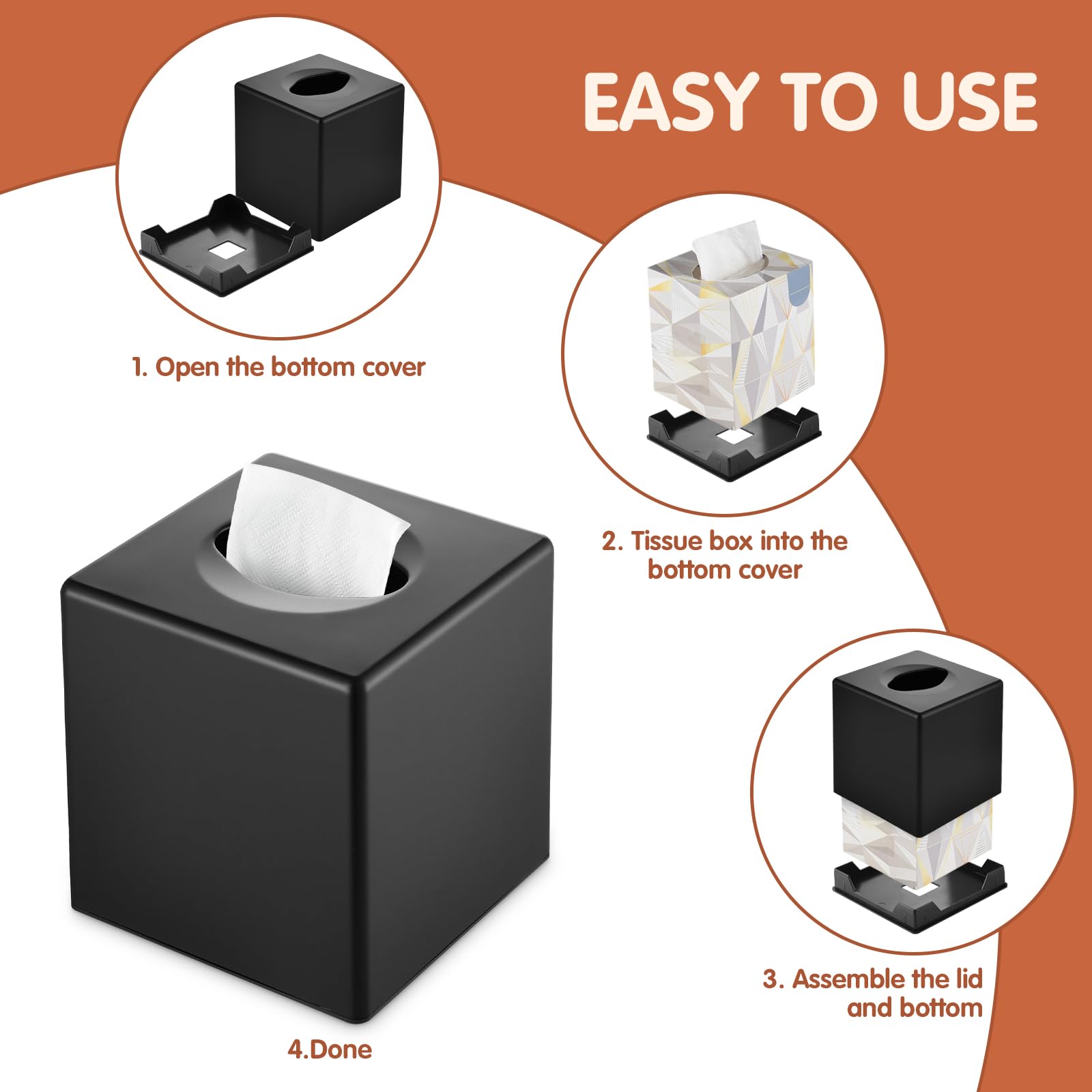 EASY TO USE

1. Open the bottom cover

2. Tissue box into the bottom cover

3. Assemble the lid and bottom

4.Done