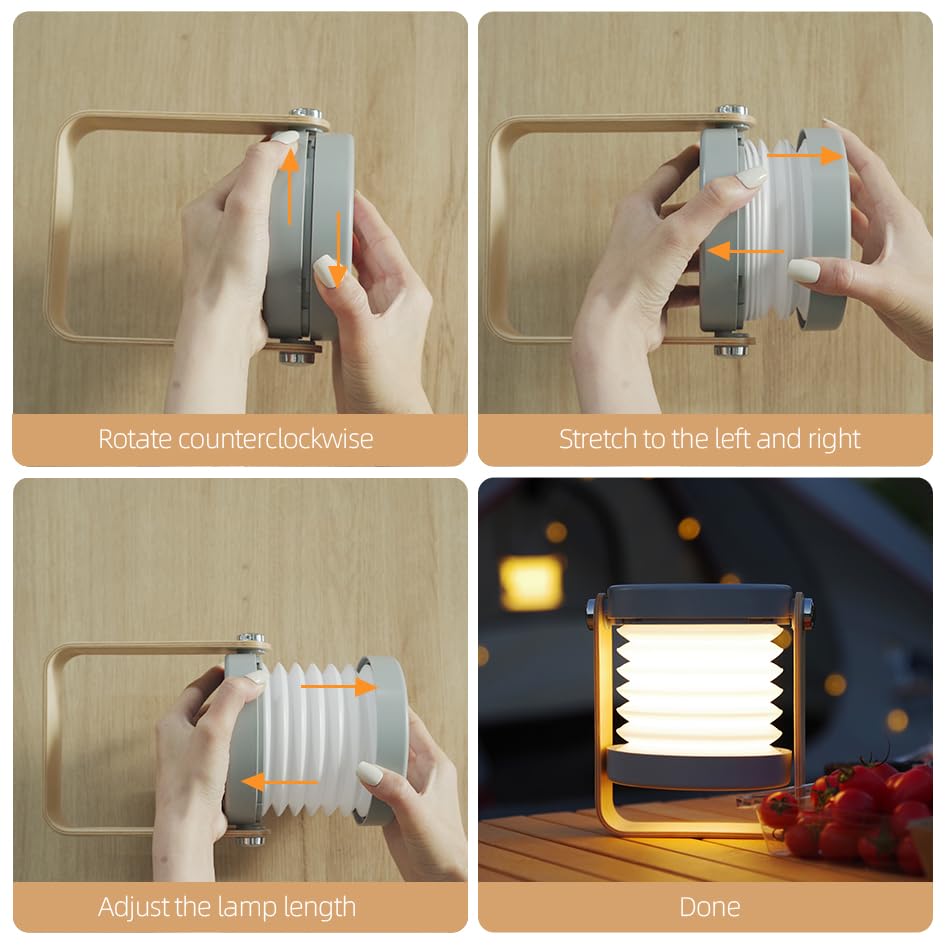 Rotate counterclockwise

Stretch to the left and right

Adjust the lamp length

Done