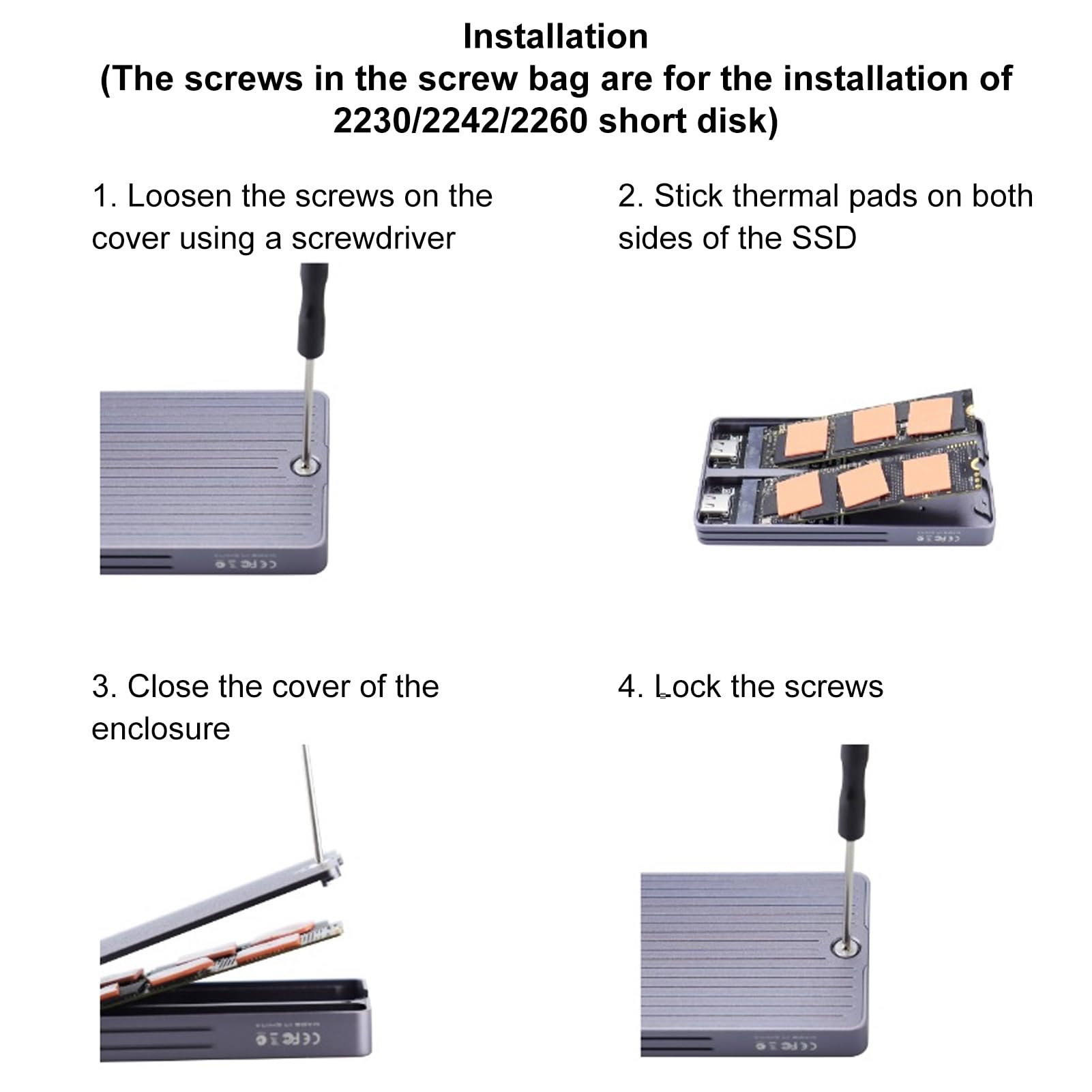 Installation
(The screws in the screw bag are for the installation of 2230/2242/2260 short disk)

1. Loosen the screws on the cover using a screwdriver

2. Stick thermal pads on both sides of the SSD

3. Close the cover of the enclosure

4. Lock the screws