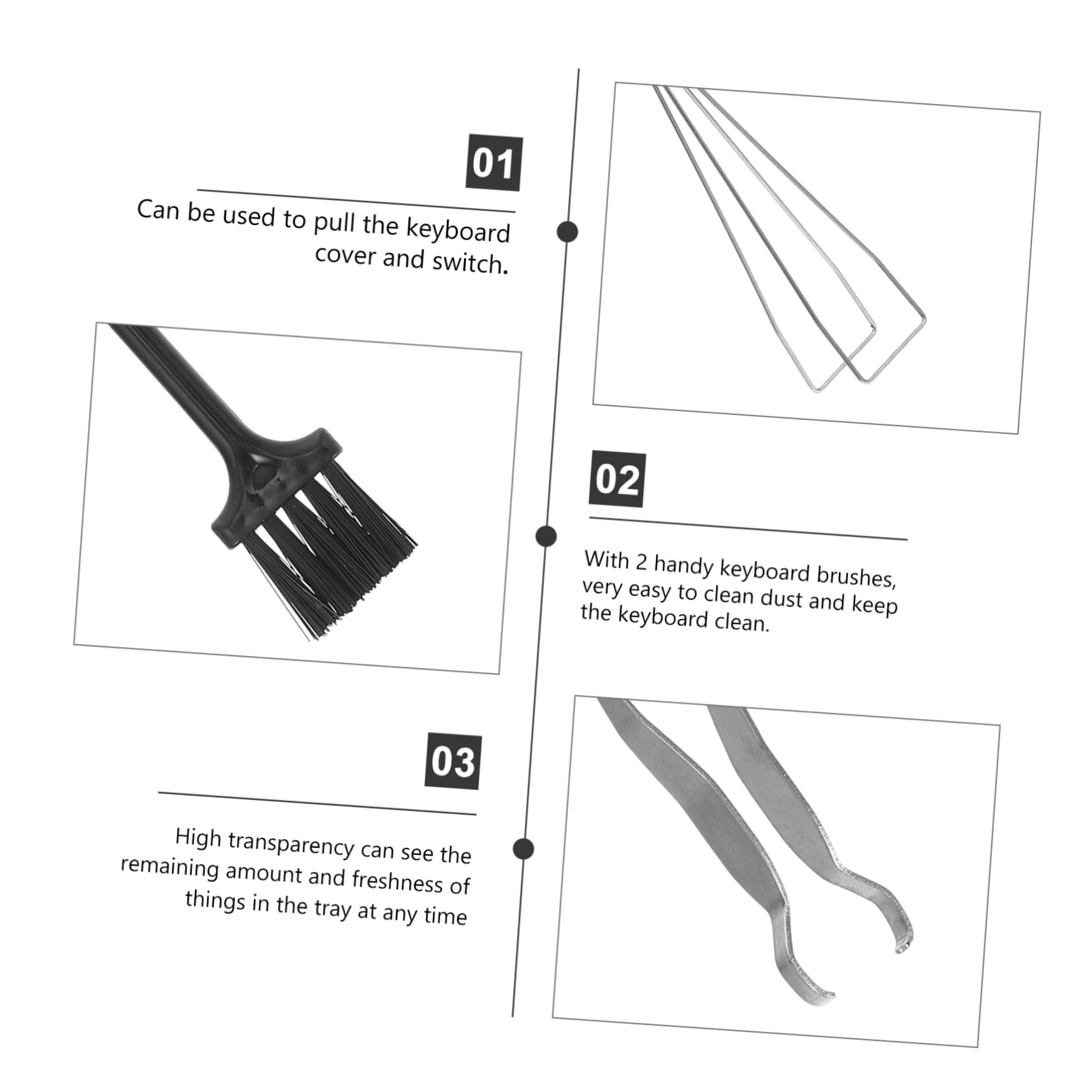 01

Can be used to pull the keyboard cover and switch.

02

With 2 handy keyboard brushes, very easy to clean dust and keep the keyboard clean.

03

High transparency can see the remaining amount and freshness of things in the tray at any time