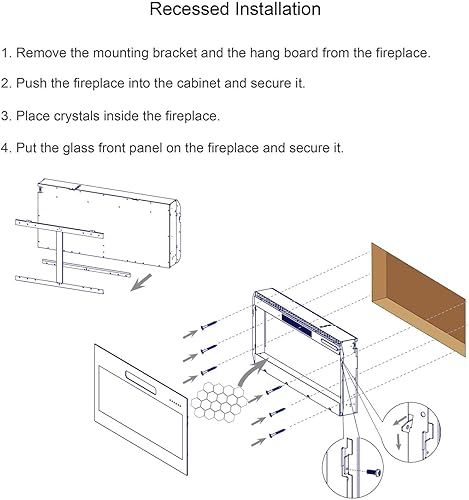 Recessed Installation

1. Remove the mounting bracket and the hang board from the fireplace.

2. Push the fireplace into the cabinet and secure it.

3. Place crystals inside the fireplace.

4. Put the glass front panel on the fireplace and secure it.