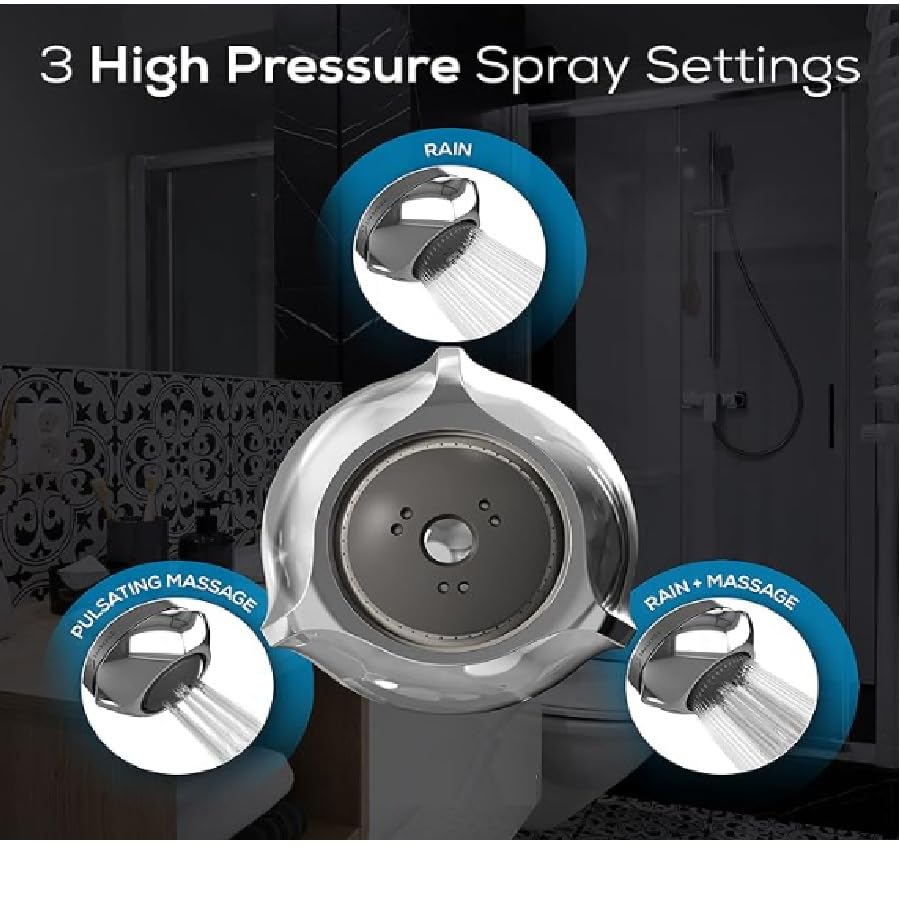 3 High Pressure Spray Settings

RAIN

PULSATING MASSAGE

RAIN + MASSAGE