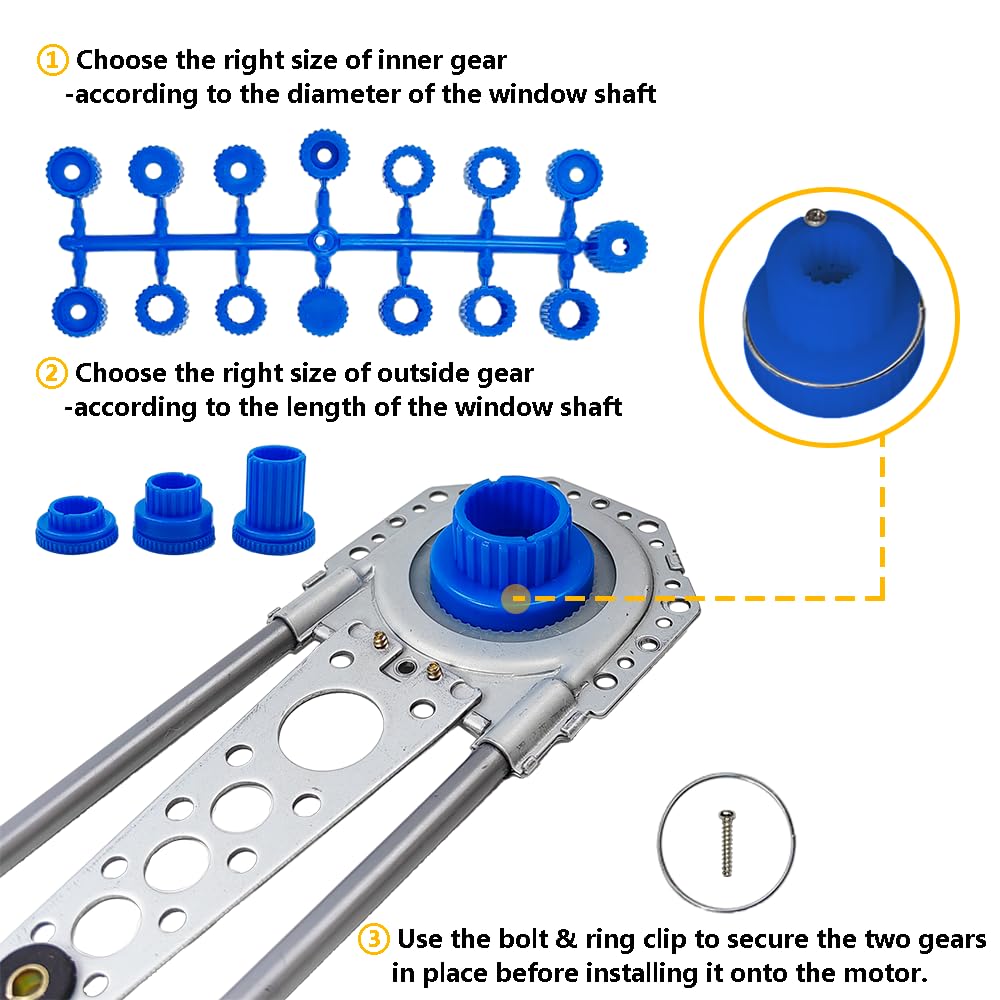 ① Choose the right size of inner gear
-according to the diameter of the window shaft

② Choose the right size of outside gear
-according to the length of the window shaft

③ Use the bolt & ring clip to secure the two gears in place before installing it onto the motor.