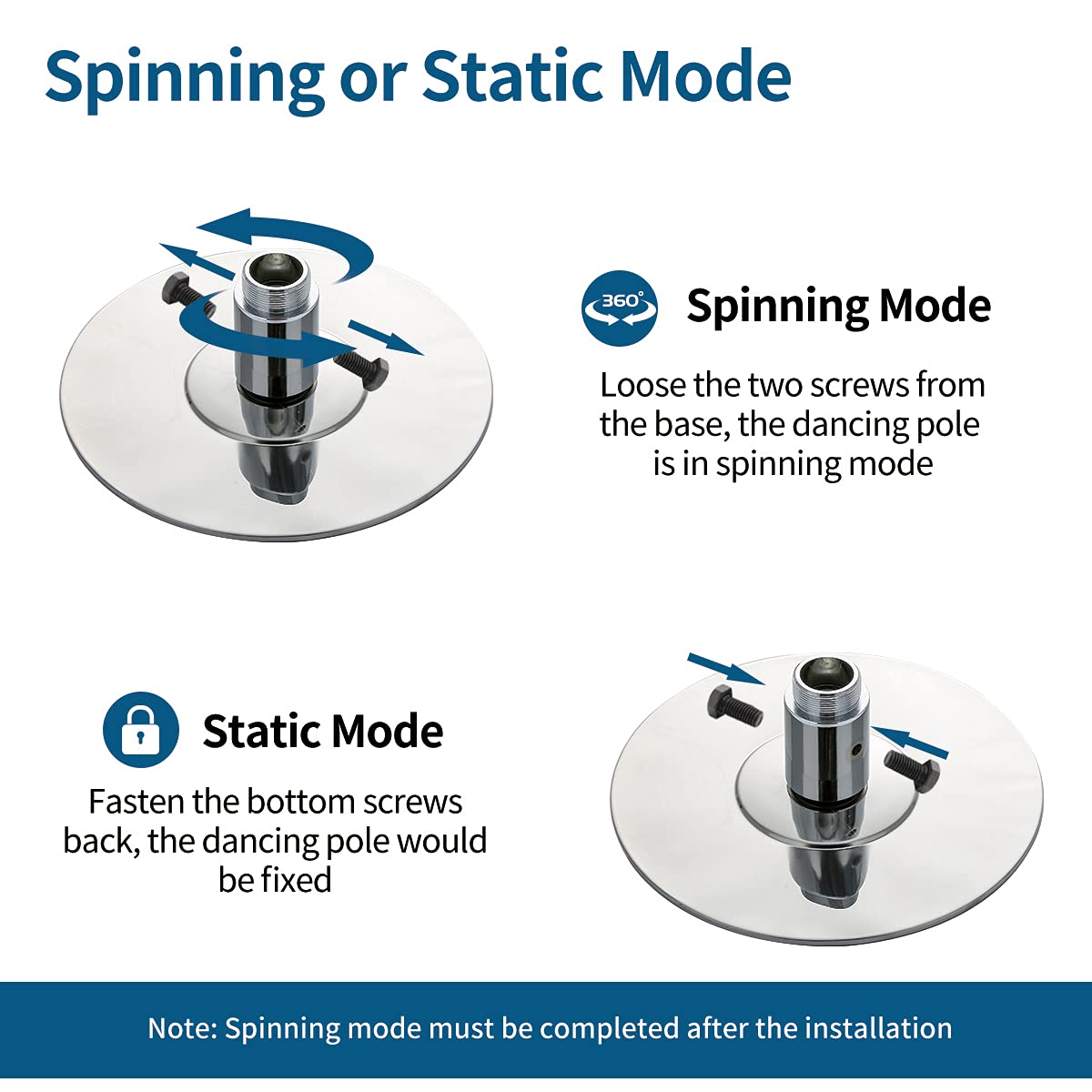 Spinning or Static Mode

360°

Spinning Mode

Loose the two screws from the base, the dancing pole is in spinning mode

Static Mode

Fasten the bottom screws back, the dancing pole would be fixed

Note: Spinning mode must be completed after the installation