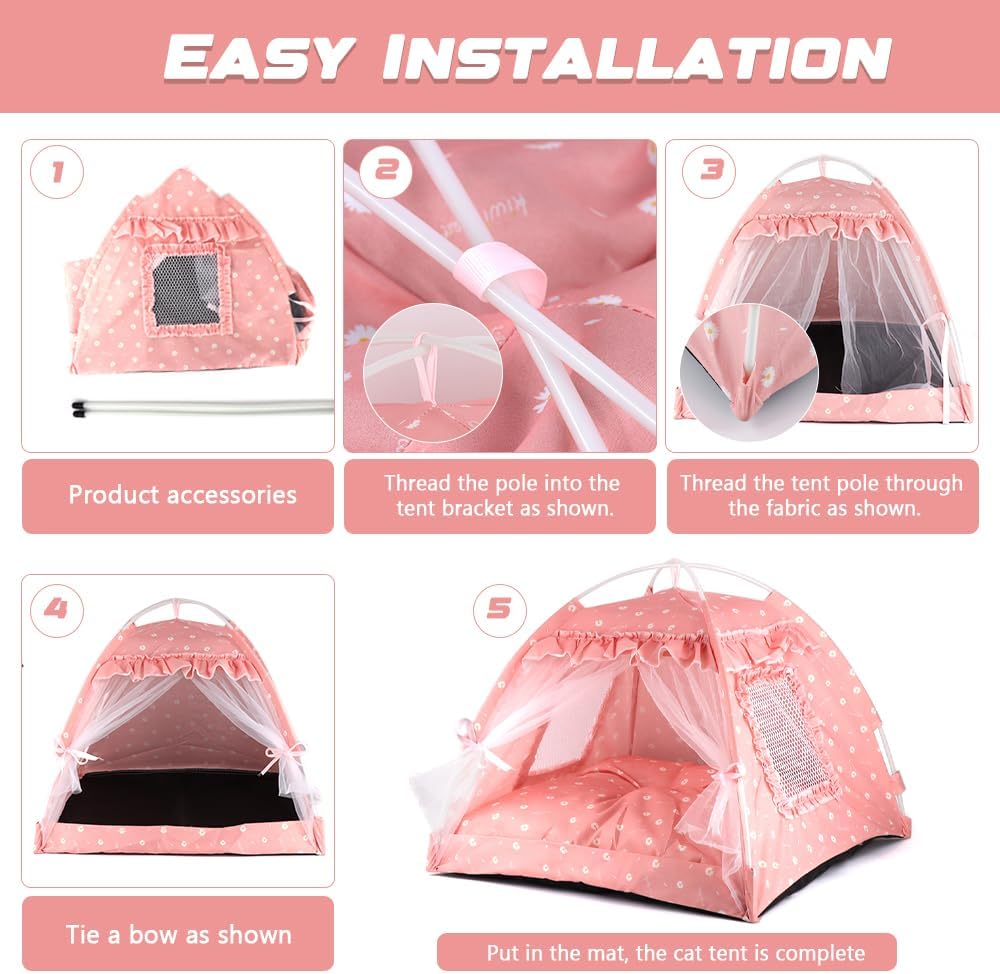 EASY INSTALLATION

1

Product accessories

2

Thread the pole into the tent bracket as shown.

3

Thread the tent pole through the fabric as shown.

4

Tie a bow as shown

5

Put in the mat, the cat tent is complete