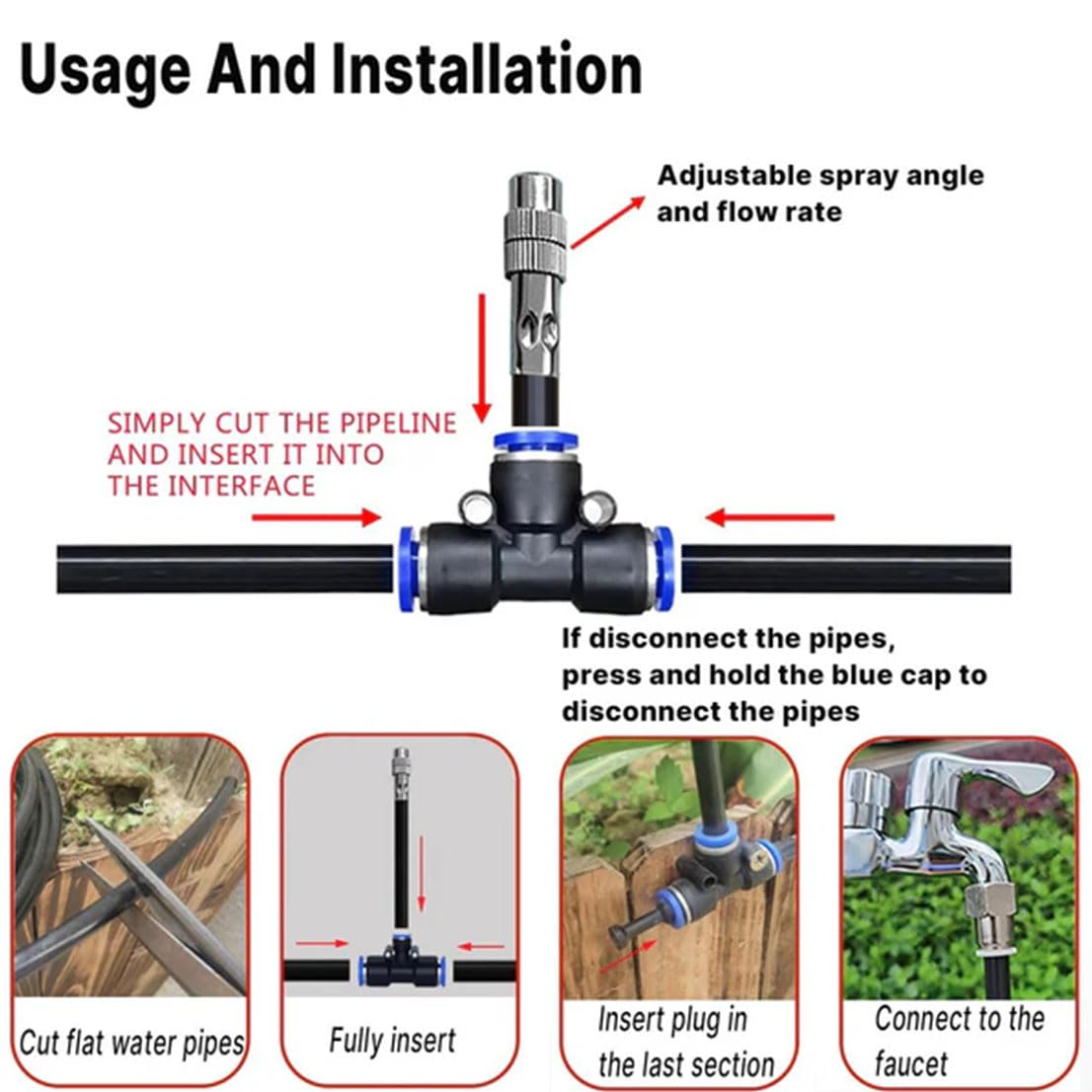 Usage And Installation

Adjustable spray angle and flow rate

SIMPLY CUT THE PIPELINE AND INSERT IT INTO THE INTERFACE

If disconnect the pipes, press and hold the blue cap to disconnect the pipes

Cut flat water pipes

Fully insert

Insert plug in the last section

Connect to the faucet