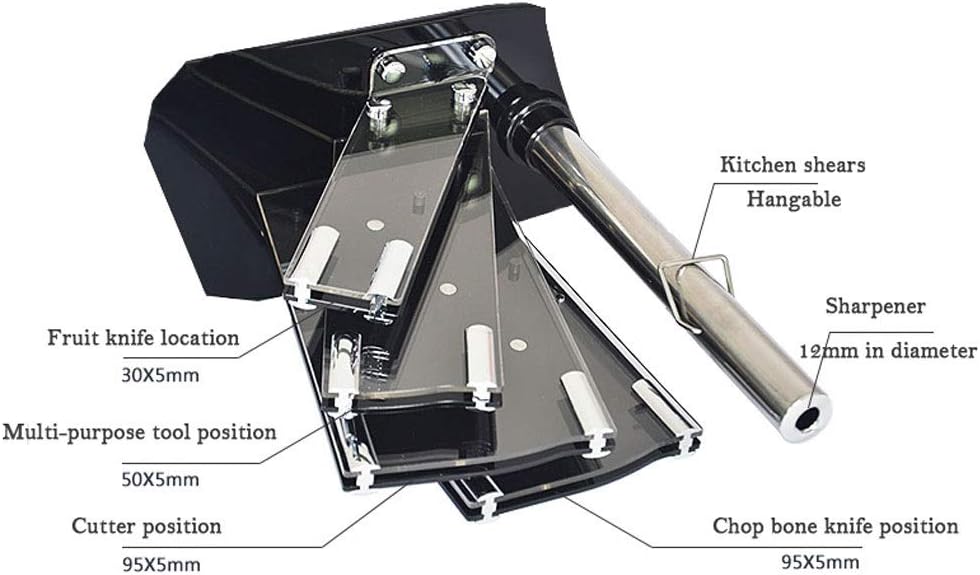 Kitchen shears
Hangable

Sharpener
12mm in diameter

Fruit knife location
30X5mm

Multi-purpose tool position
50X5mm

Cutter position
95X5mm

Chop bone knife position
95X5mm