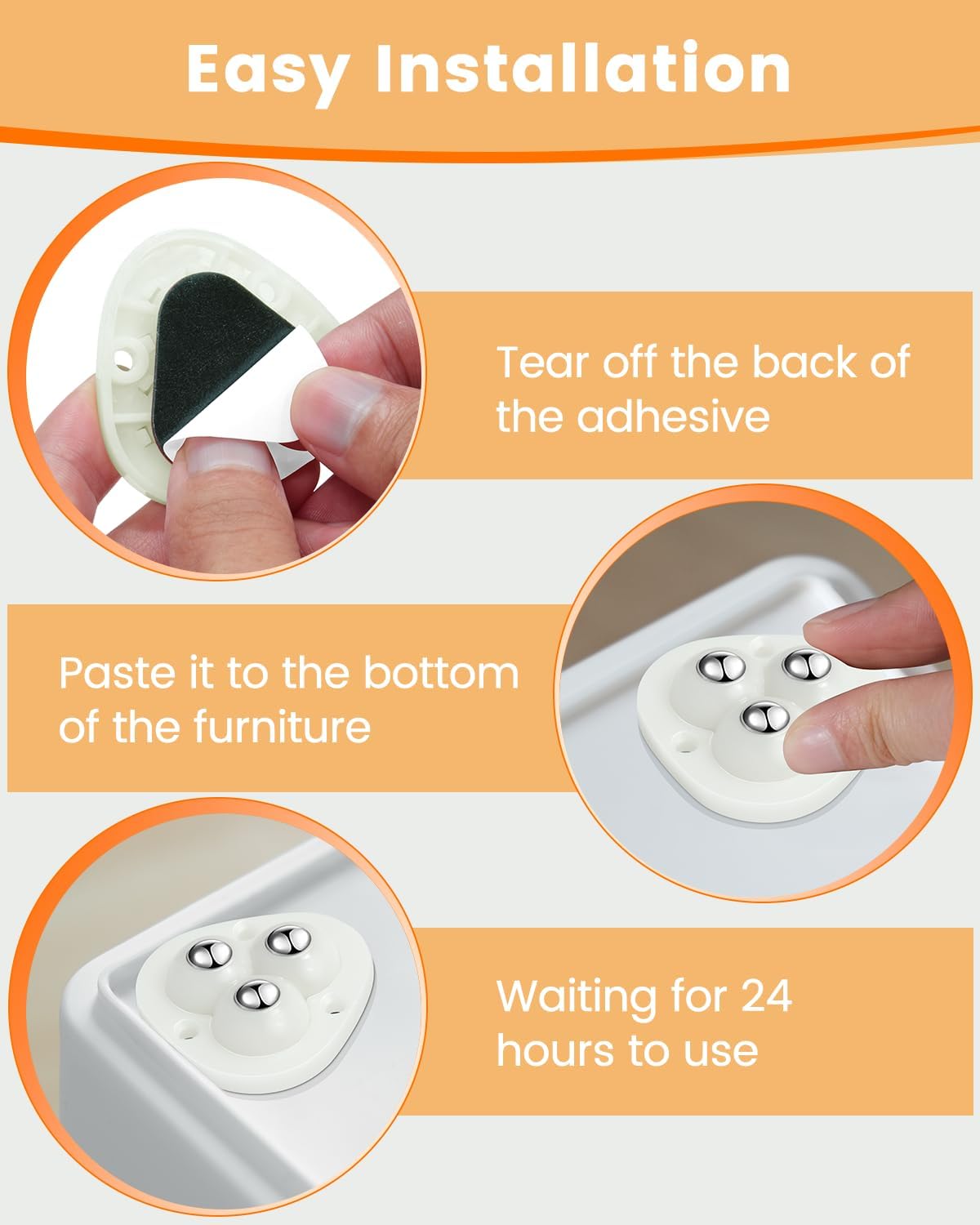 Easy Installation

Tear off the back of the adhesive

Paste it to the bottom of the furniture

Waiting for 24 hours to use