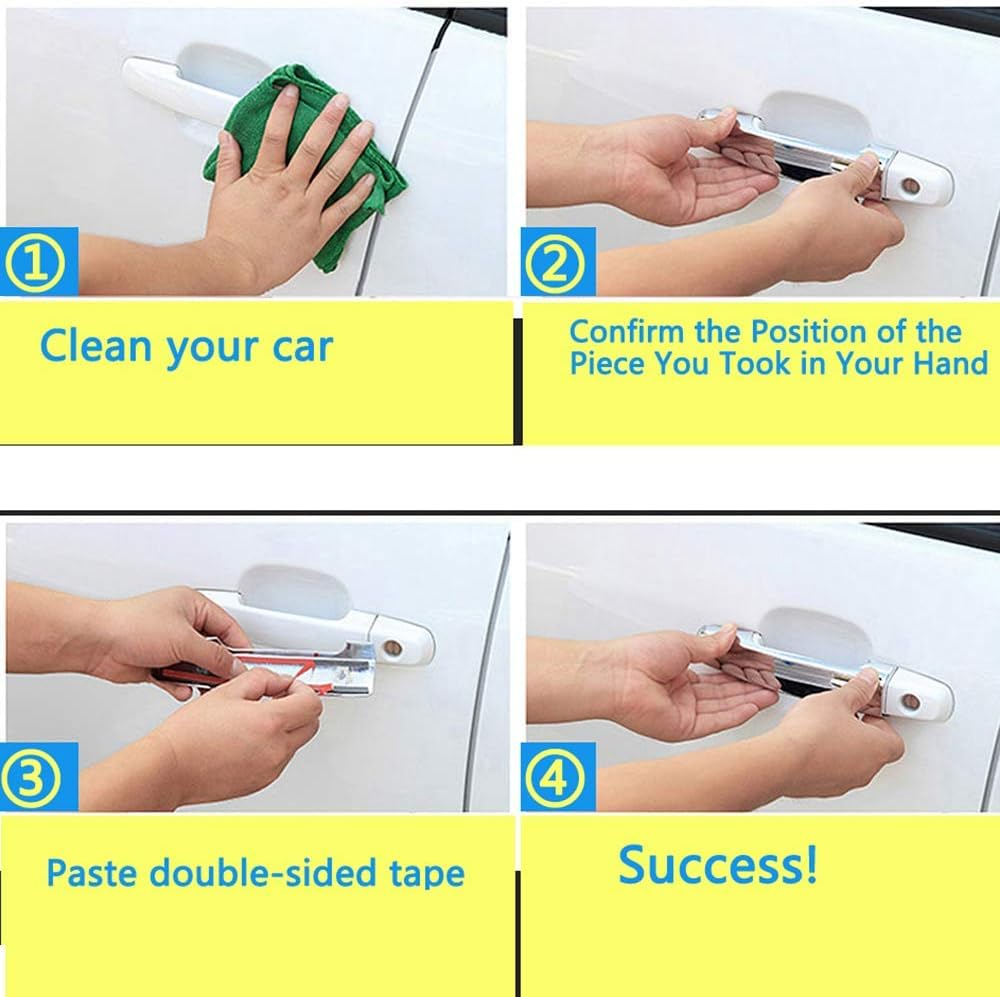 ①

Clean your car

②

Confirm the Position of the Piece You Took in Your Hand

③

Paste double-sided tape

④

Success!