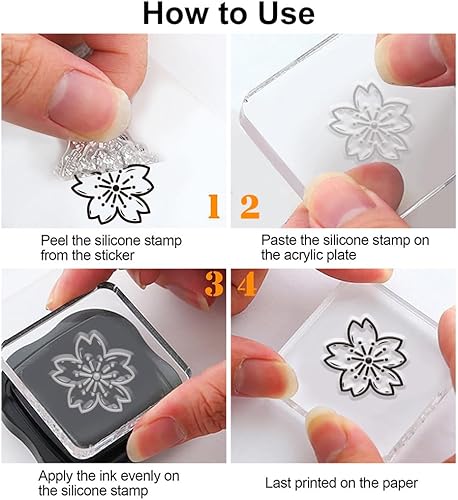 How to Use

1

Peel the silicone stamp from the sticker

2

Paste the silicone stamp on the acrylic plate

3

Apply the ink evenly on the silicone stamp

4

Last printed on the paper