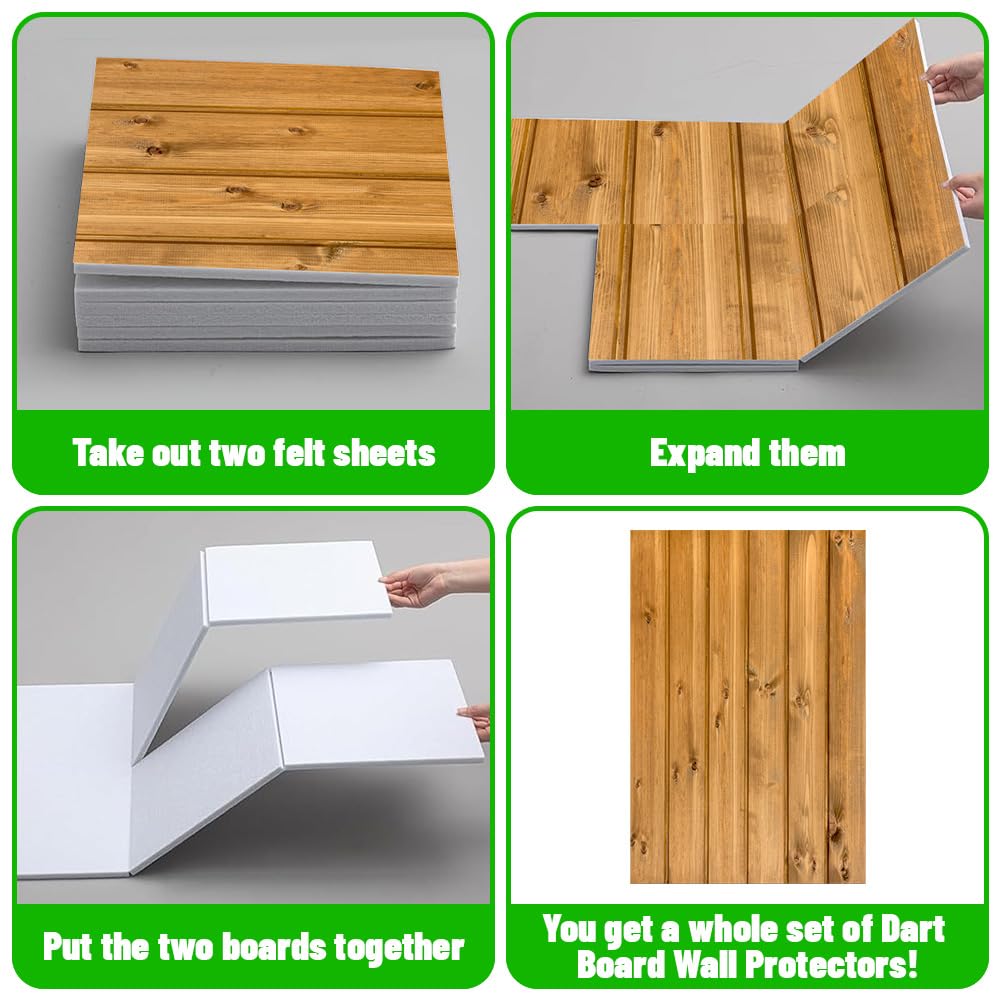 Take out two felt sheets

Expand them

Put the two boards together

You get a whole set of Dart Board Wall Protectors!