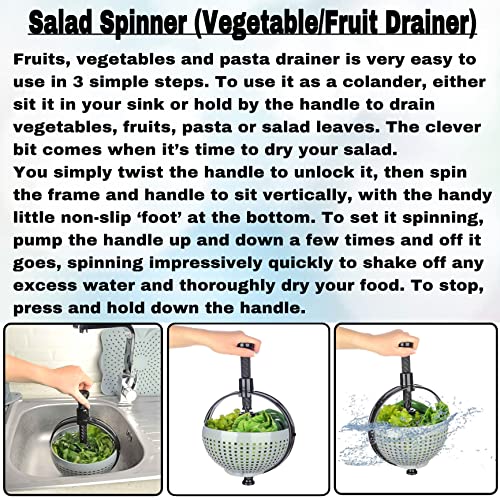 Salad Spinner (Vegetable/Fruit Drainer)

Fruits, vegetables and pasta drainer is very easy to use in 3 simple steps. To use it as a colander, either sit it in your sink or hold by the handle to drain vegetables, fruits, pasta or salad leaves. The clever bit comes when it's time to dry your salad.
You simply twist the handle to unlock it, then spin the frame and handle to sit vertically, with the handy little non-slip 'foot' at the bottom. To set it spinning, pump the handle up and down a few times and off it goes, spinning impressively quickly to shake off any excess water and thoroughly dry your food. To stop, press and hold down the handle.