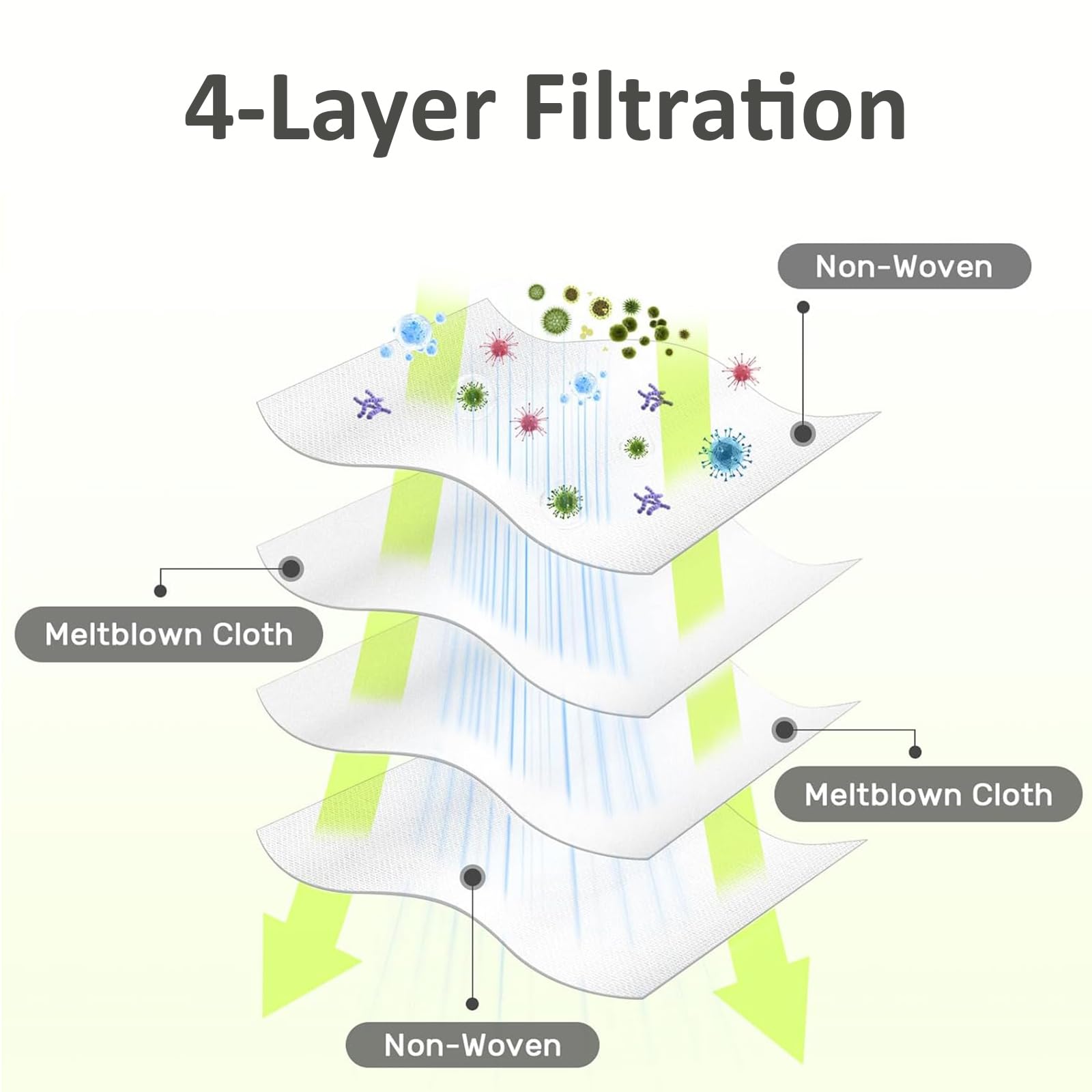 4-Layer Filtration

Non-Woven

Meltblown Cloth

Meltblown Cloth

Non-Woven