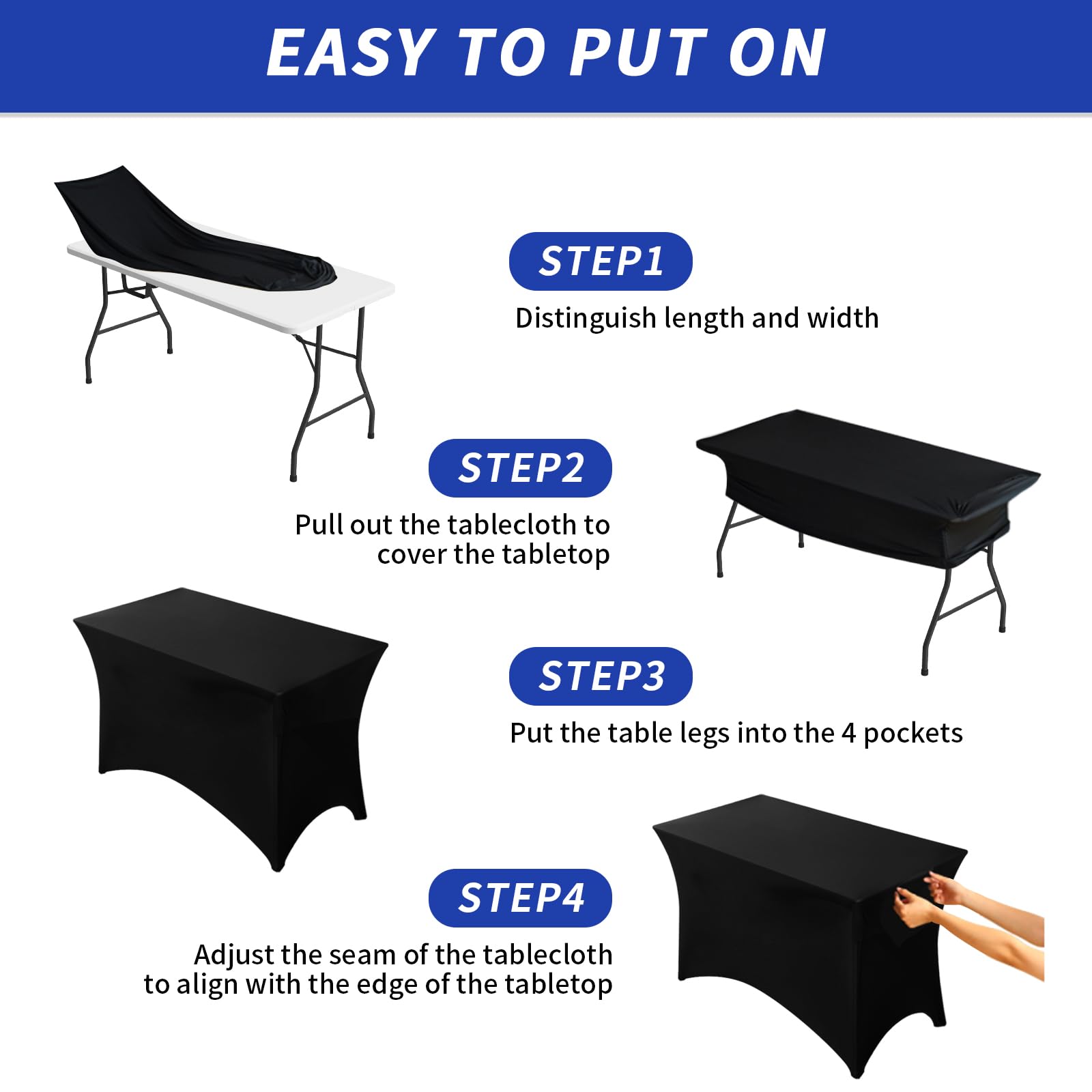 EASY TO PUT ON

STEP1

Distinguish length and width

STEP2

Pull out the tablecloth to cover the tabletop

STEP3

Put the table legs into the 4 pockets

STEP4

Adjust the seam of the tablecloth to align with the edge of the tabletop