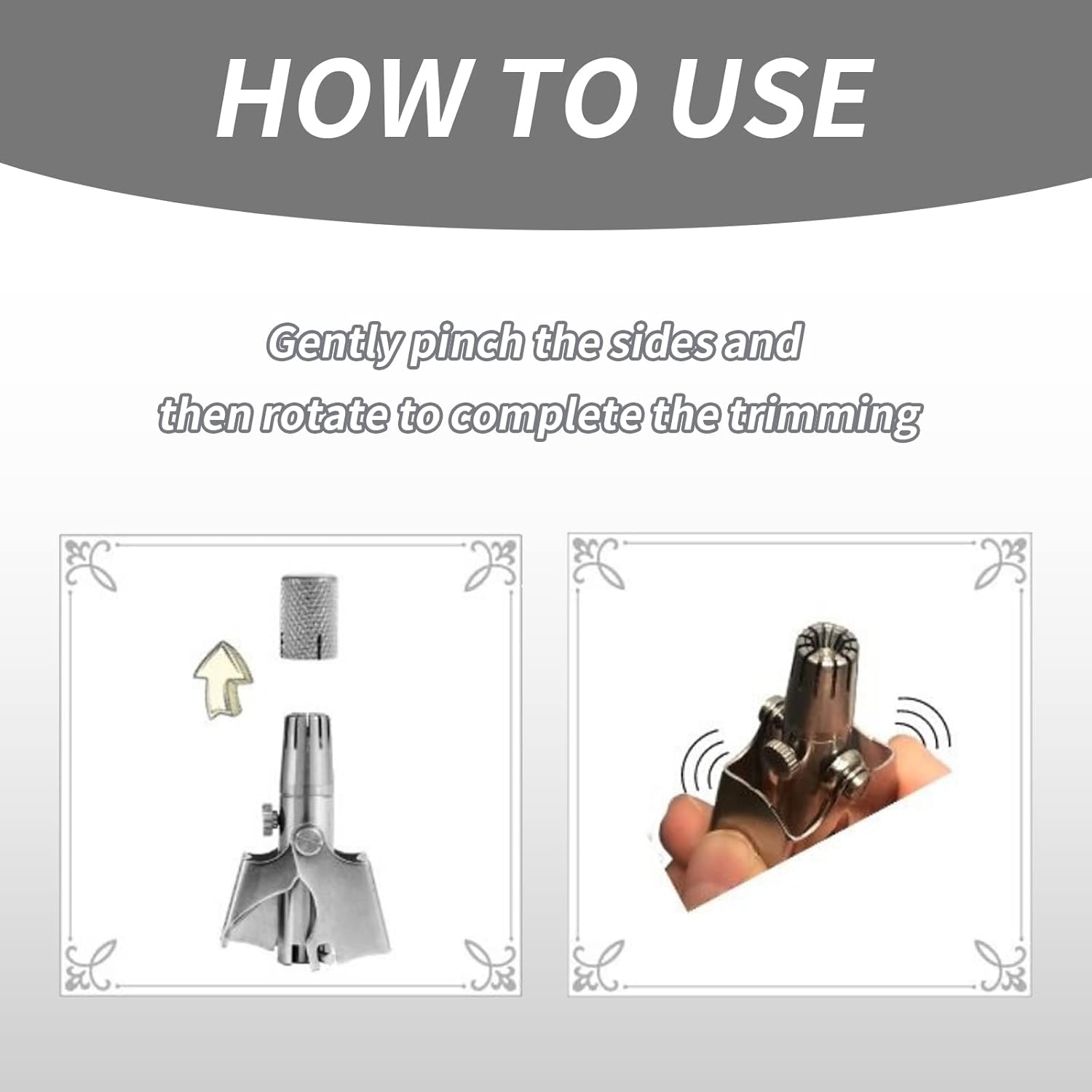 HOW TO USE

Gently pinch the sides and
then rotate to complete the trimming