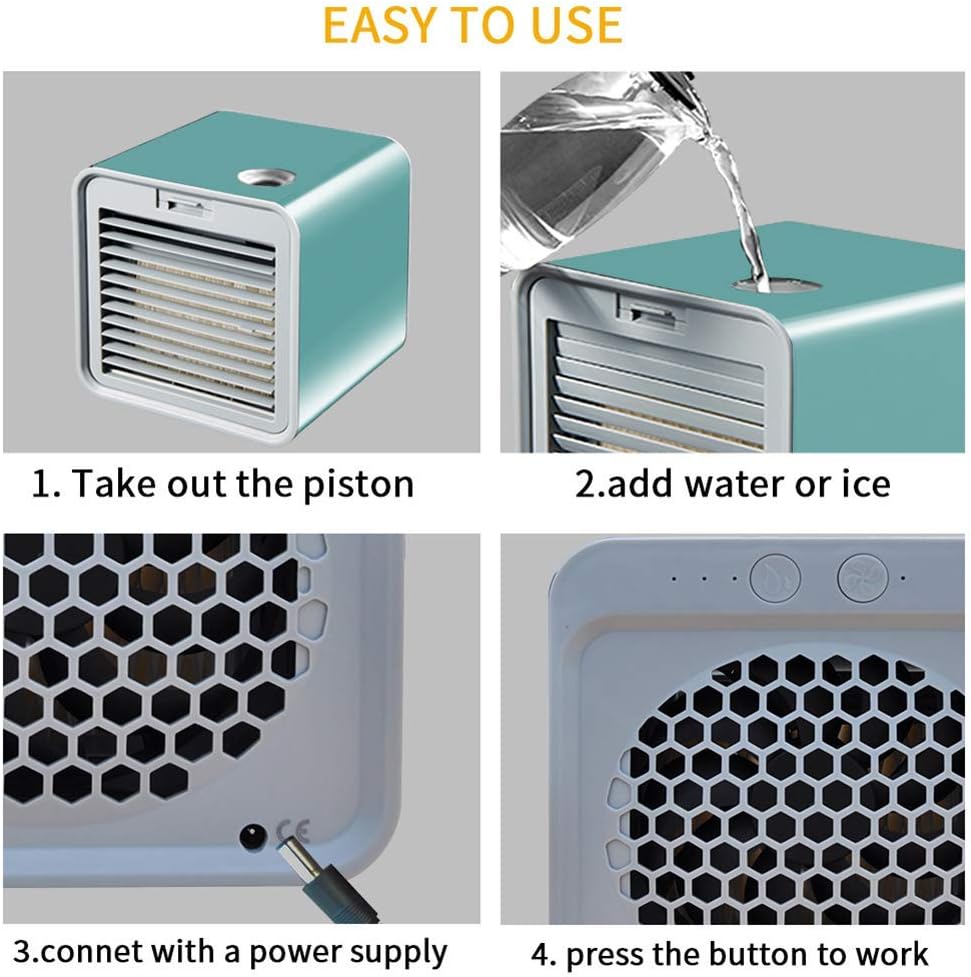 EASY TO USE

1. Take out the piston

2.add water or ice

CE

3.connet with a power supply

4. press the button to work