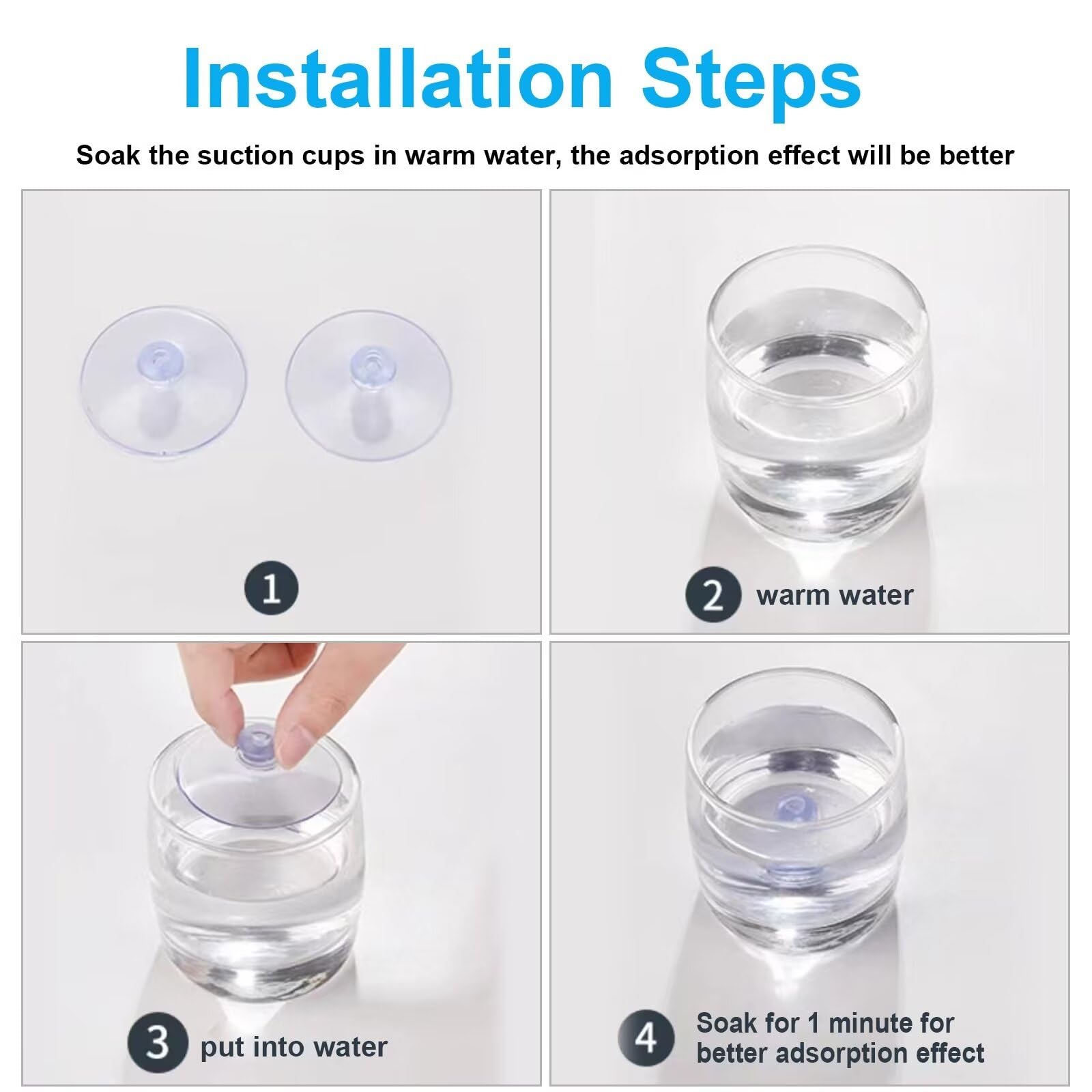 Installation Steps

Soak the suction cups in warm water, the adsorption effect will be better

1

2 warm water

3 put into water

4 Soak for 1 minute for better adsorption effect