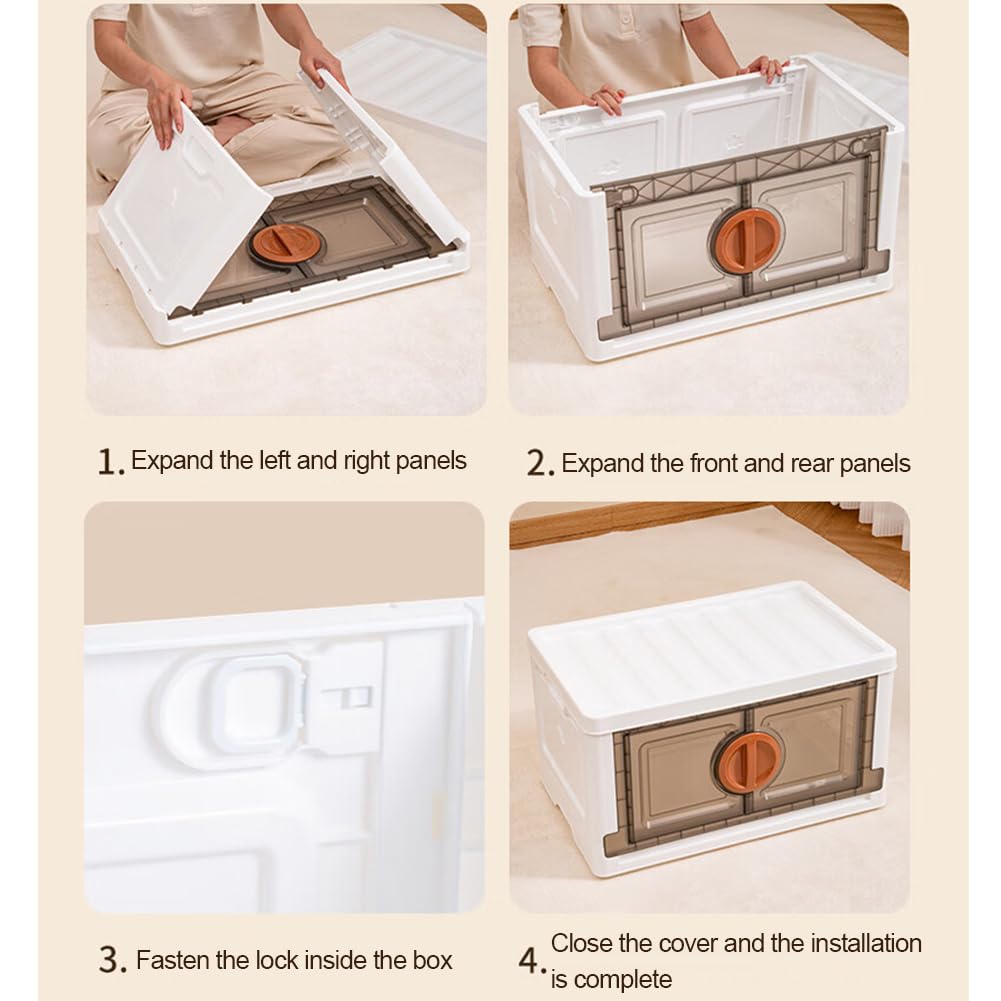 1. Expand the left and right panels

2. Expand the front and rear panels

3. Fasten the lock inside the box

4. Close the cover and the installation is complete