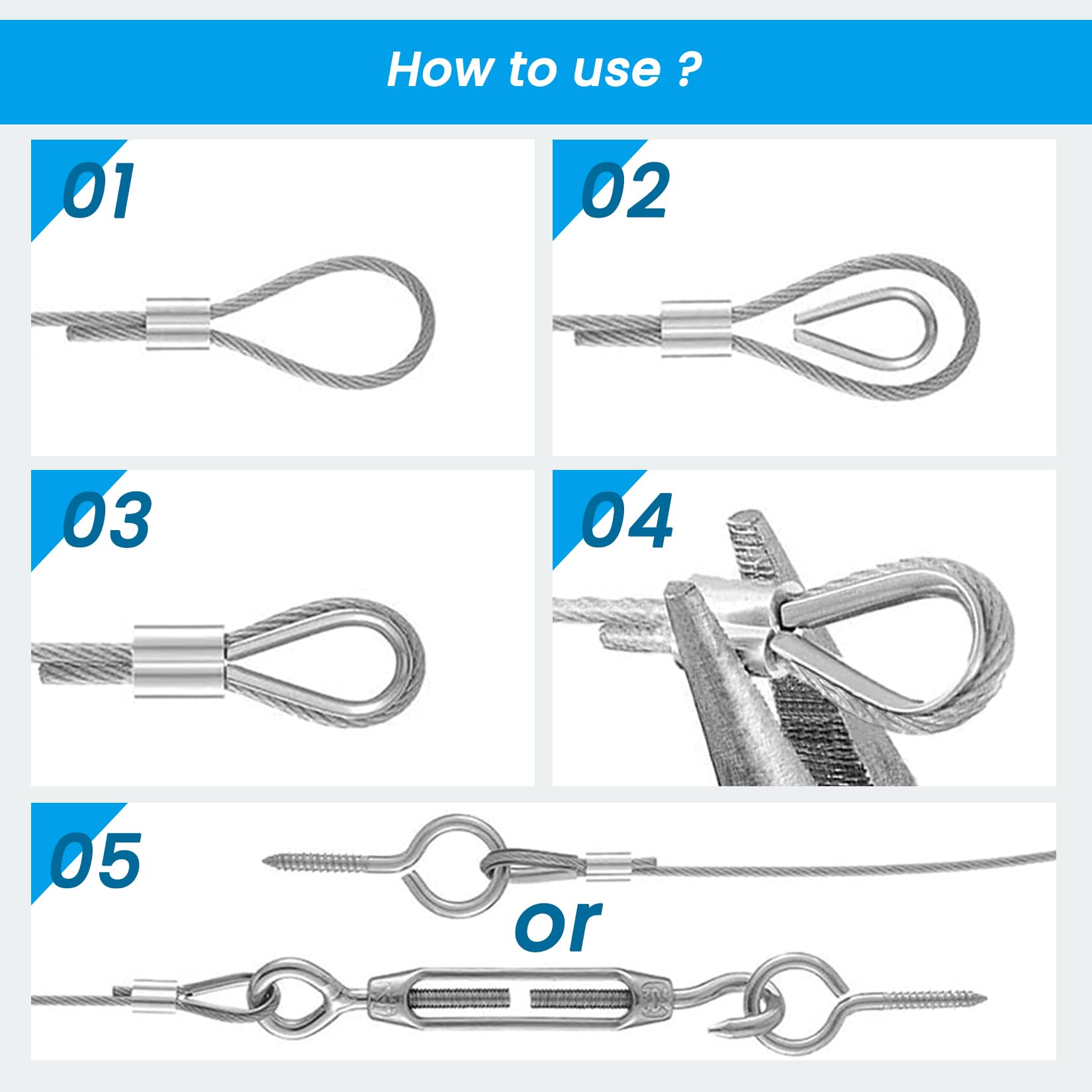 How to use ?

01

02

03

04

05

or