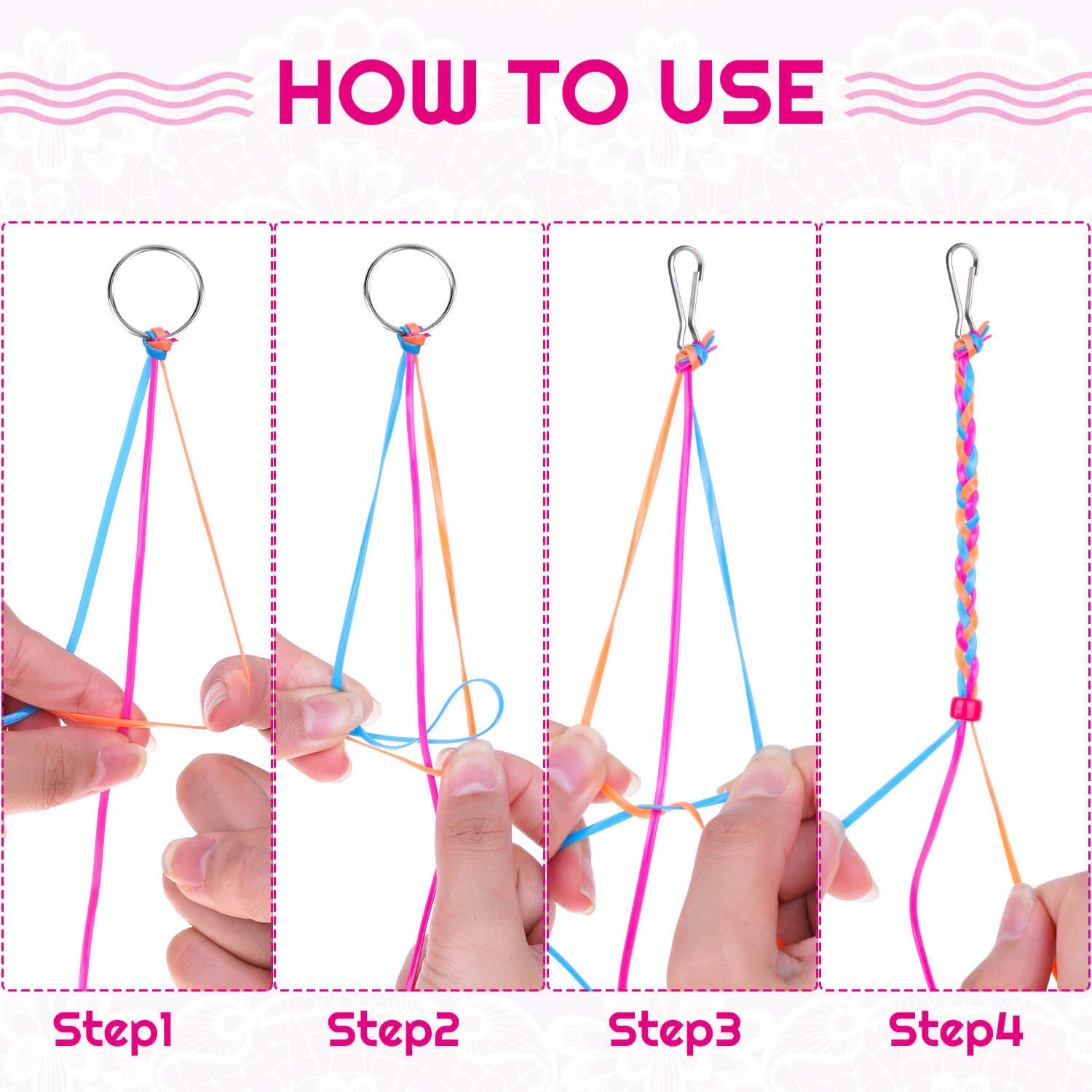 HOW TO USE

Step1

Step2

Step3

Step4