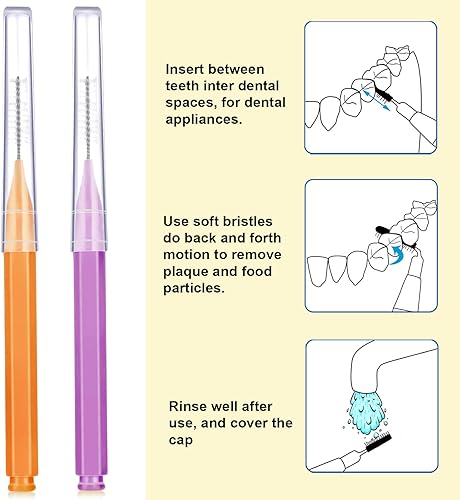 Insert between teeth inter dental spaces, for dental appliances.

Use soft bristles do back and forth motion to remove plaque and food particles.

Rinse well after use, and cover the cap