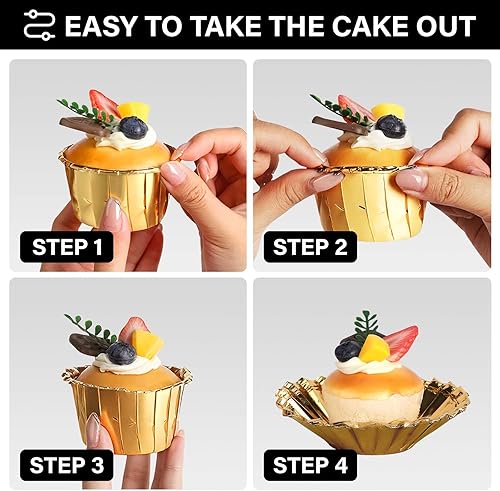 EASY TO TAKE THE CAKE OUT

STEP 1

STEP 2

STEP 3

STEP 4