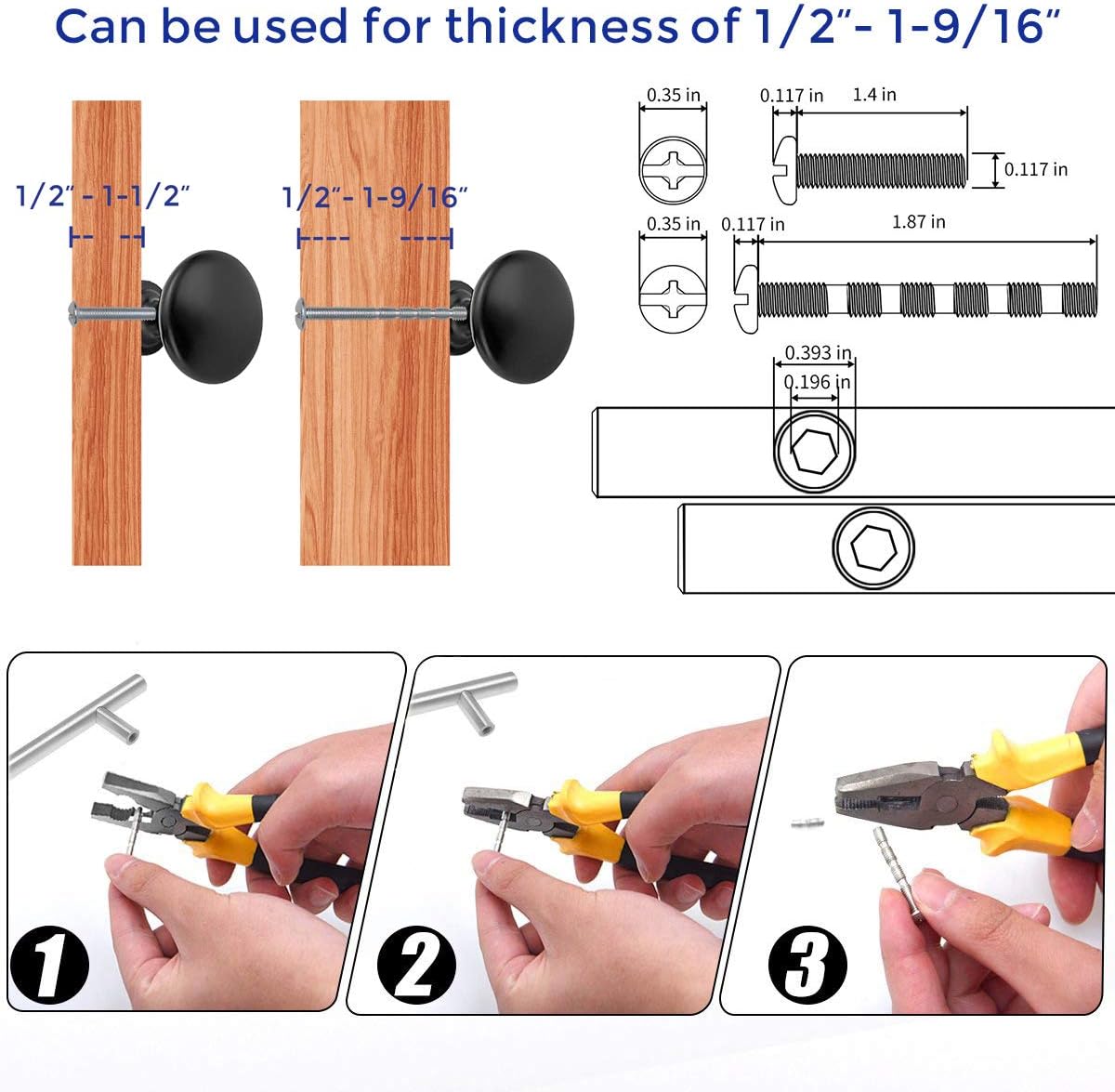 Can be used for thickness of 1/2"- 1-9/16"

1/2" - 1-1/2"

1/2"- 1-9/16"

0.35 in
0.117 in
1.4 in
0.117 in

0.35 in
0.117 in
1.87 in

0.393 in
0.196 in

1

2

3