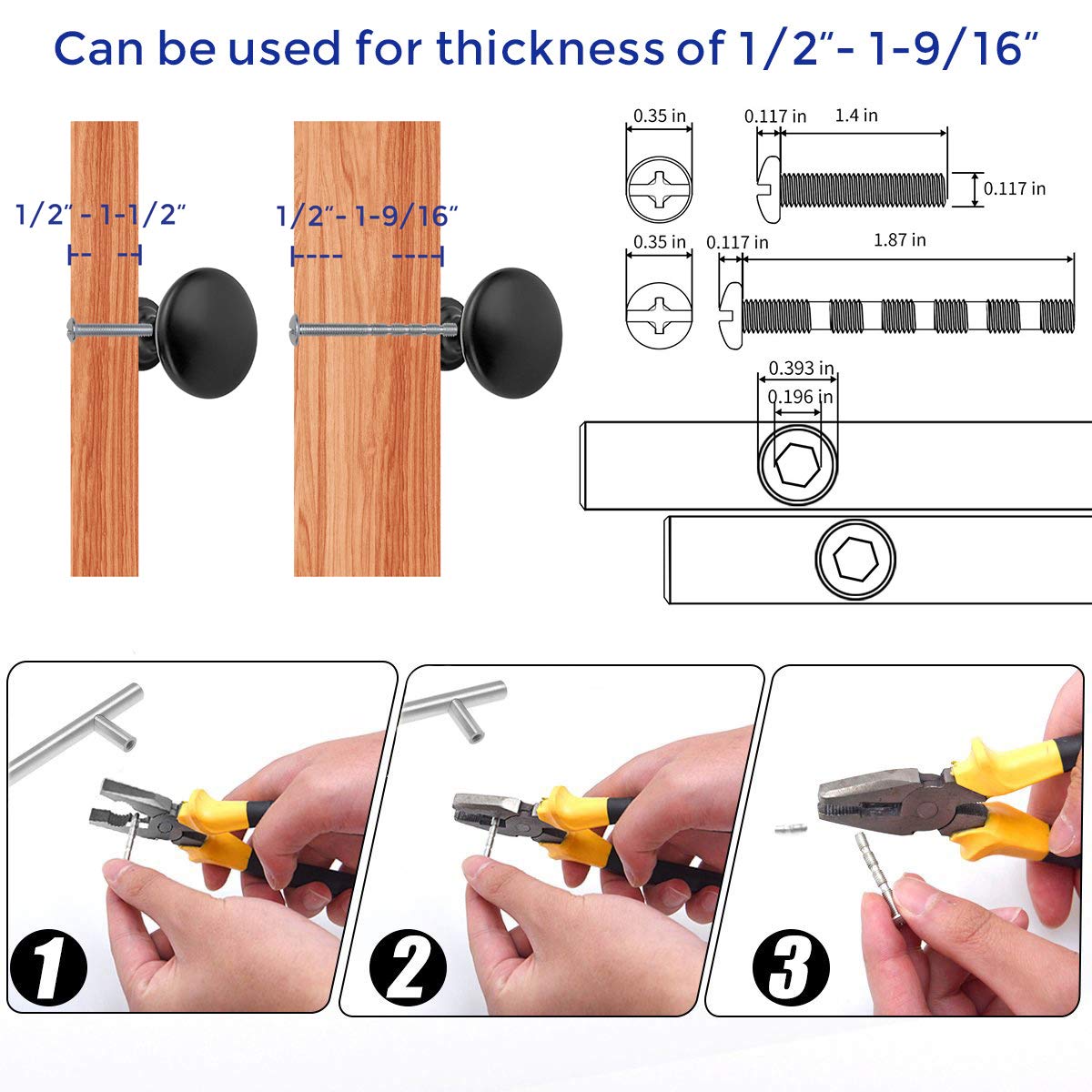 Can be used for thickness of 1/2"- 1-9/16"

1/2" - 1-1/2"

1/2"- 1-9/16"

0.35 in

0.117 in

1.4 in

0.117 in

0.35 in

0.117 in

1.87 in

0.393 in

0.196 in

1

2

3