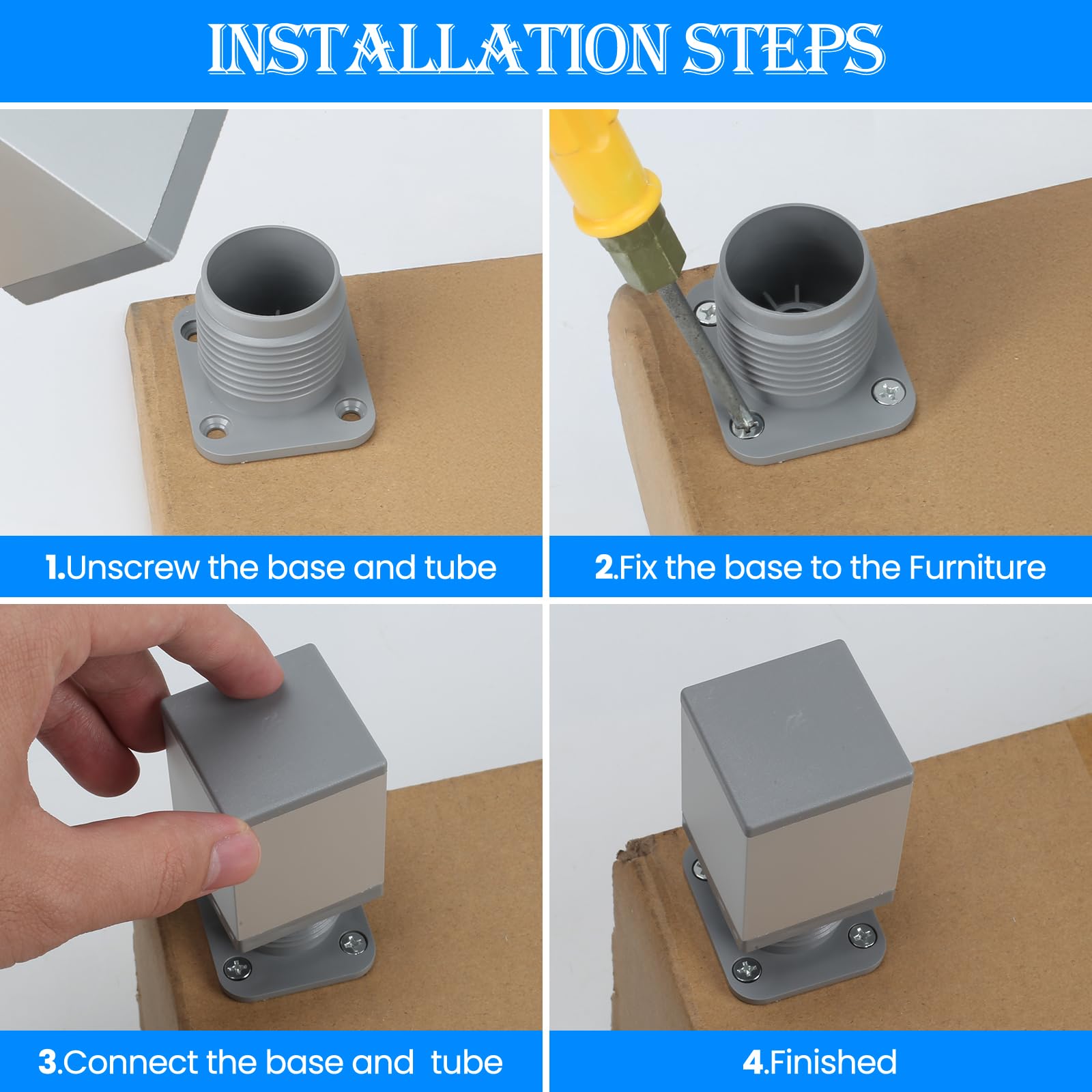 INSTALLATION STEPS

1.Unscrew the base and tube

2.Fix the base to the Furniture

3.Connect the base and tube

4.Finished