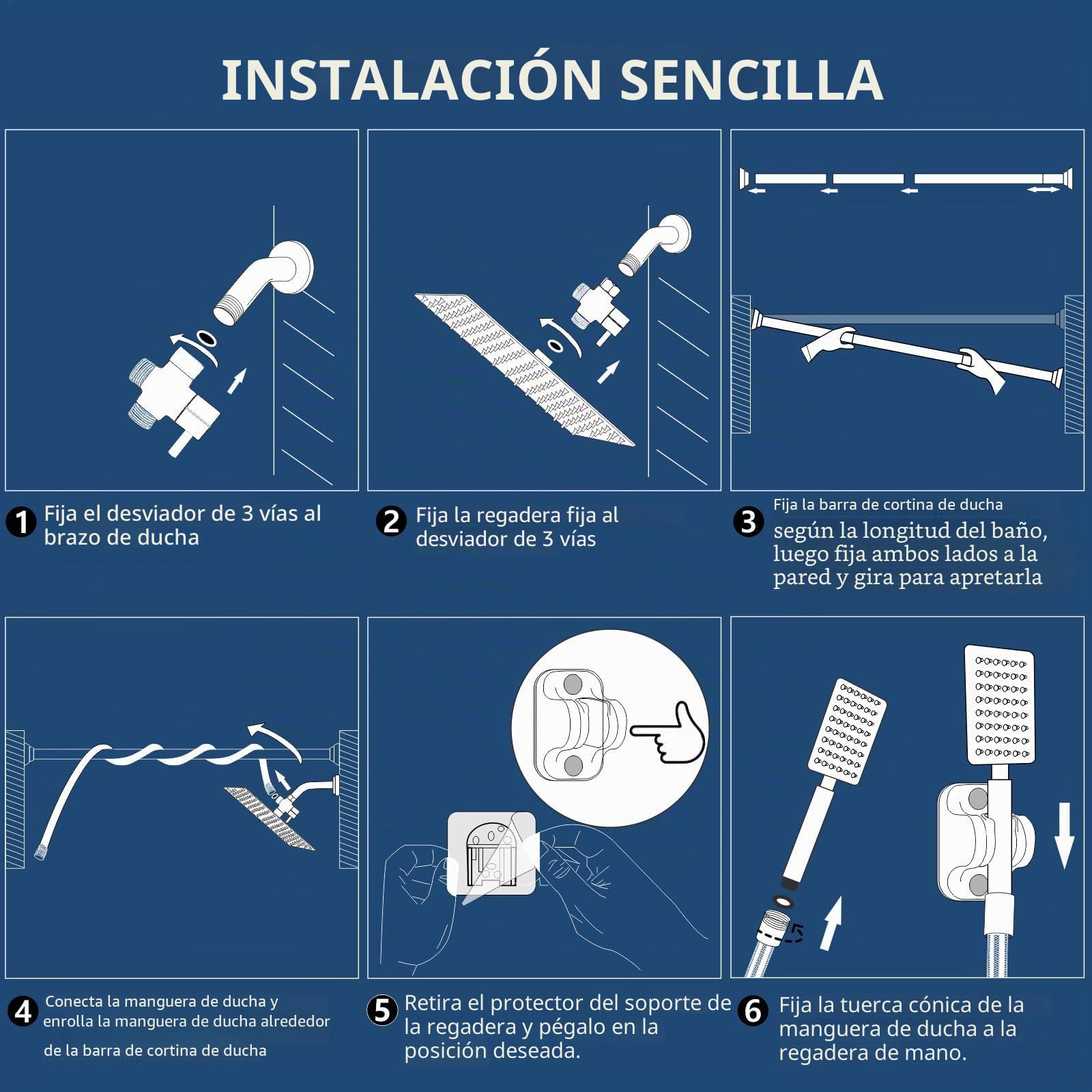 INSTALACIÓN SENCILLA

1 Fija el desviador de 3 vías al brazo de ducha

2 Fija la regadera fija al desviador de 3 vías

3 Fija la barra de cortina de ducha según la longitud del baño, luego fija ambos lados a la pared y gira para apretarla

4 Conecta la manguera de ducha y enrolla la manguera de ducha alrededor de la barra de cortina de ducha

5 Retira el protector del soporte de la regadera y pégalo en la posición deseada.

6 Fija la tuerca cónica de la manguera de ducha a la regadera de mano.