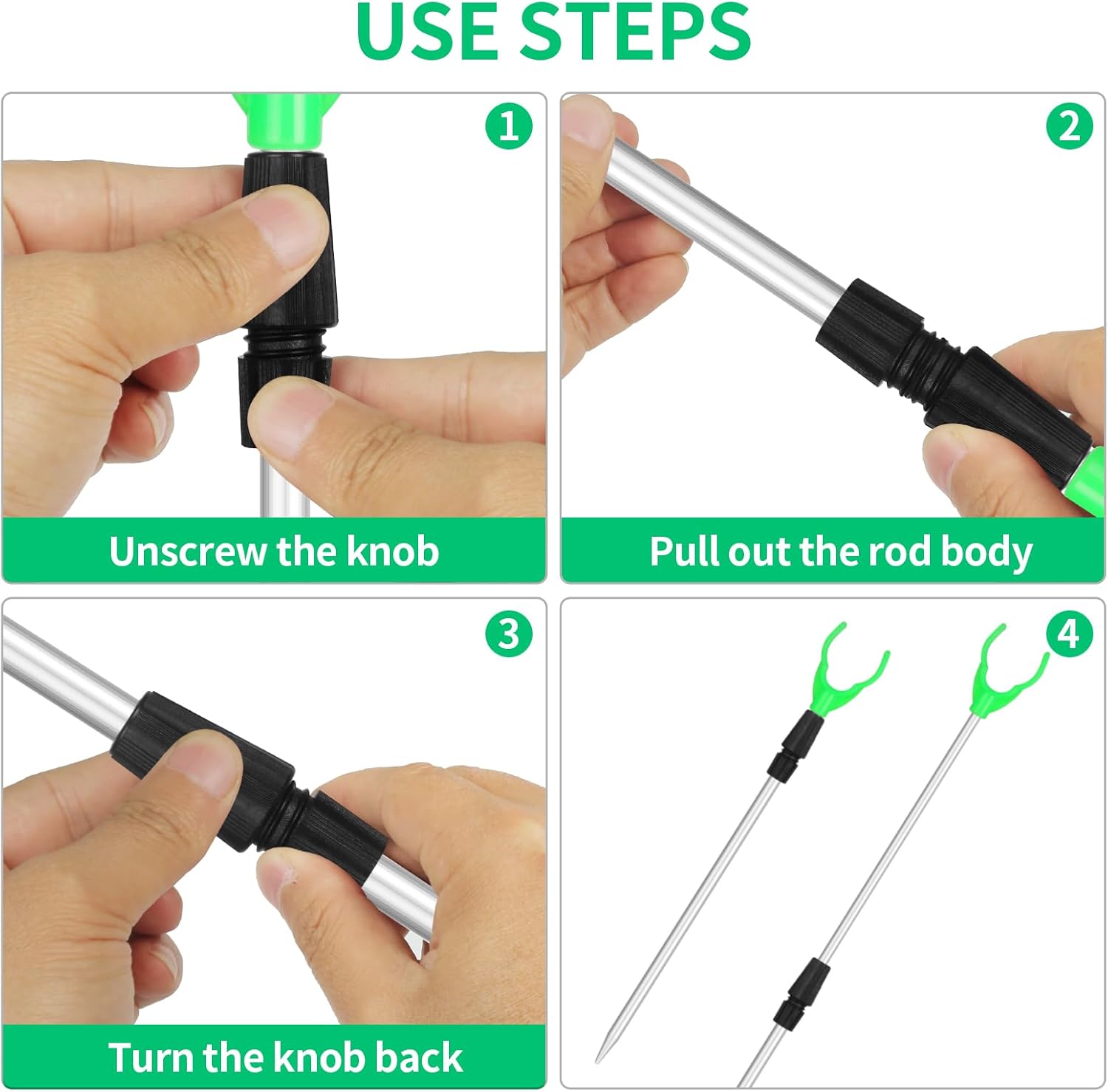 USE STEPS

1

Unscrew the knob

2

Pull out the rod body

3

Turn the knob back

4