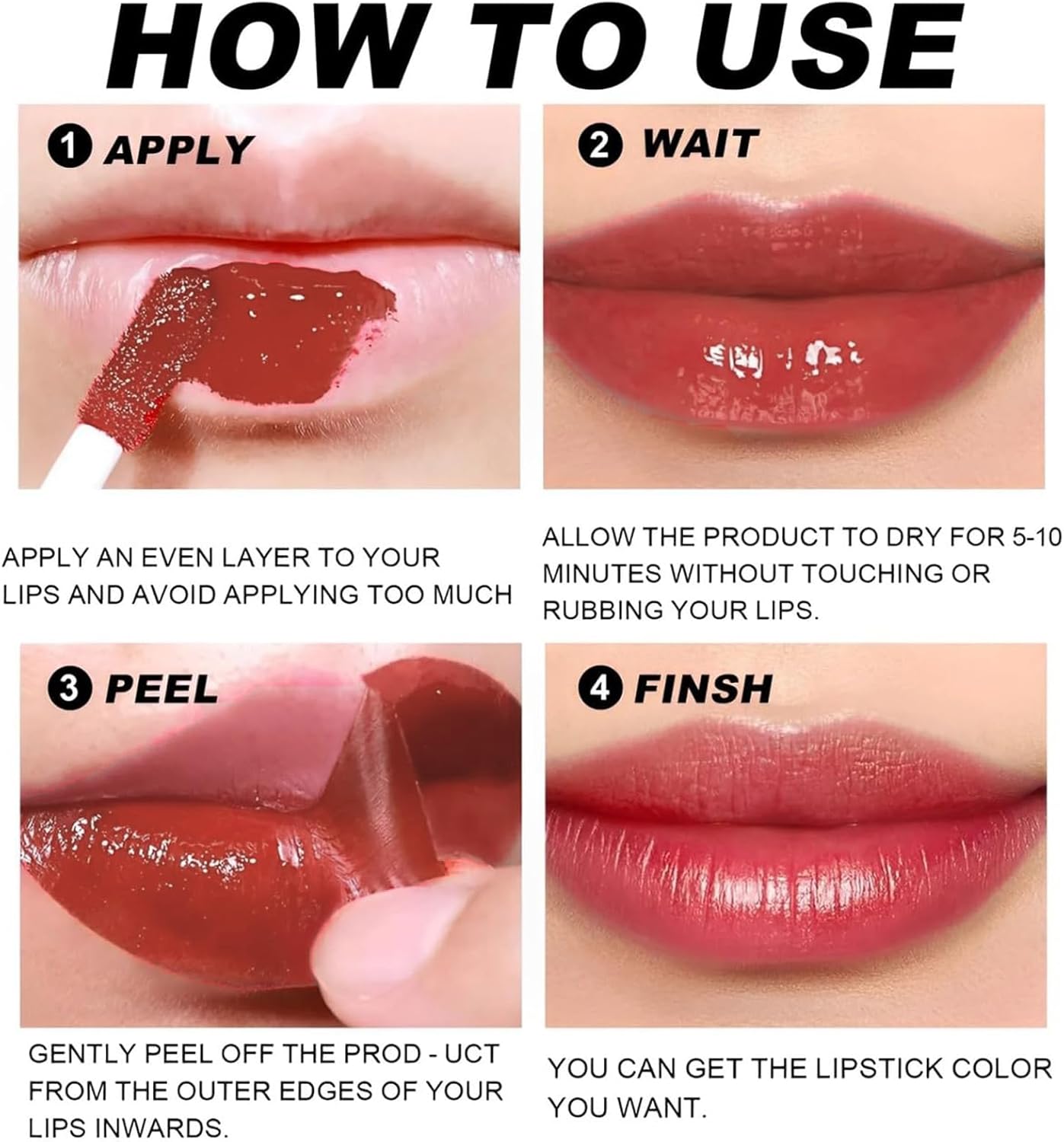 HOW TO USE

1 APPLY

APPLY AN EVEN LAYER TO YOUR LIPS AND AVOID APPLYING TOO MUCH

2 WAIT

ALLOW THE PRODUCT TO DRY FOR 5-10 MINUTES WITHOUT TOUCHING OR RUBBING YOUR LIPS.

3 PEEL

GENTLY PEEL OFF THE PROD - UCT FROM THE OUTER EDGES OF YOUR LIPS INWARDS.

4 FINSH

YOU CAN GET THE LIPSTICK COLOR YOU WANT.