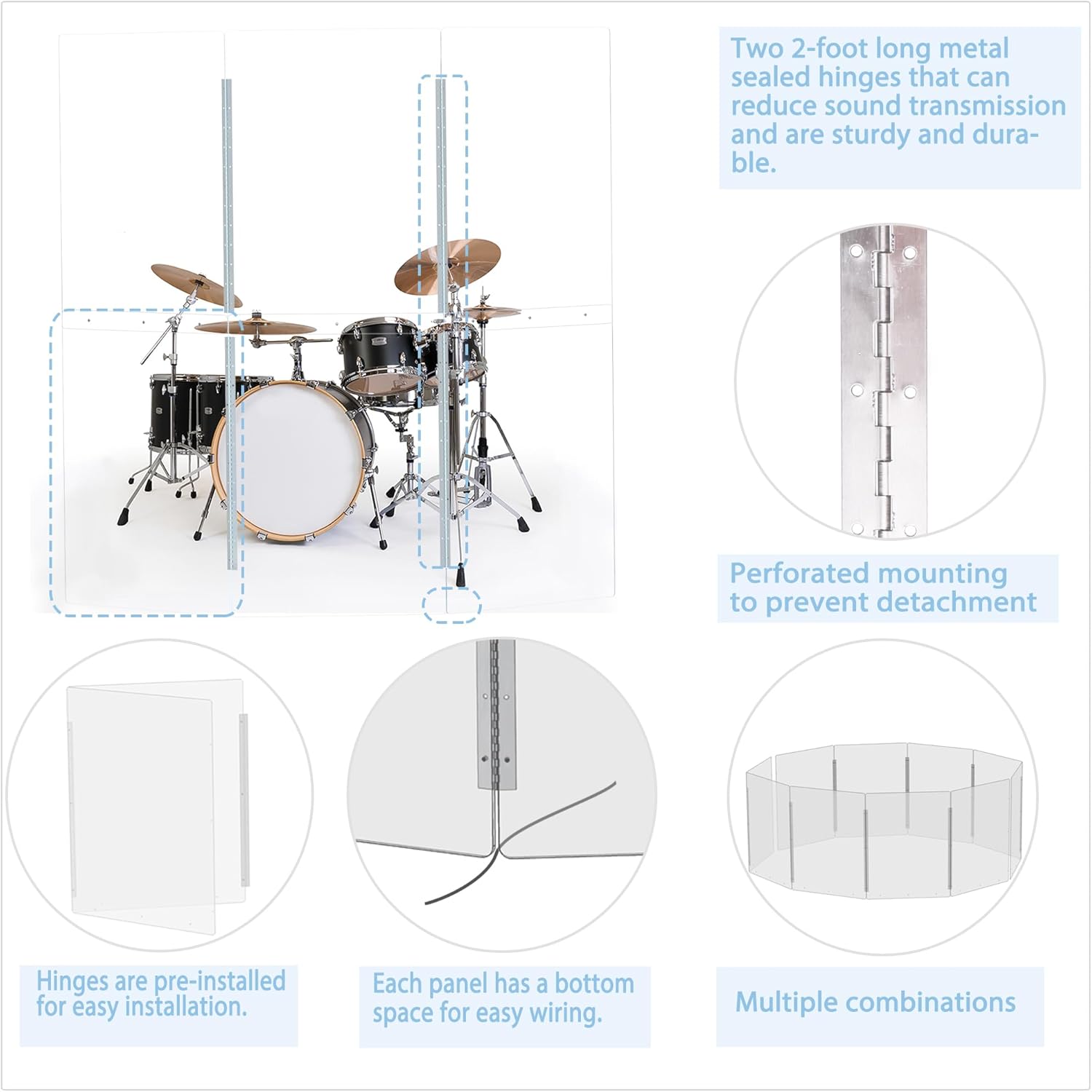 Two 2-foot long metal sealed hinges that can reduce sound transmission and are sturdy and durable.

Perforated mounting to prevent detachment

Hinges are pre-installed for easy installation.

Each panel has a bottom space for easy wiring.

Multiple combinations