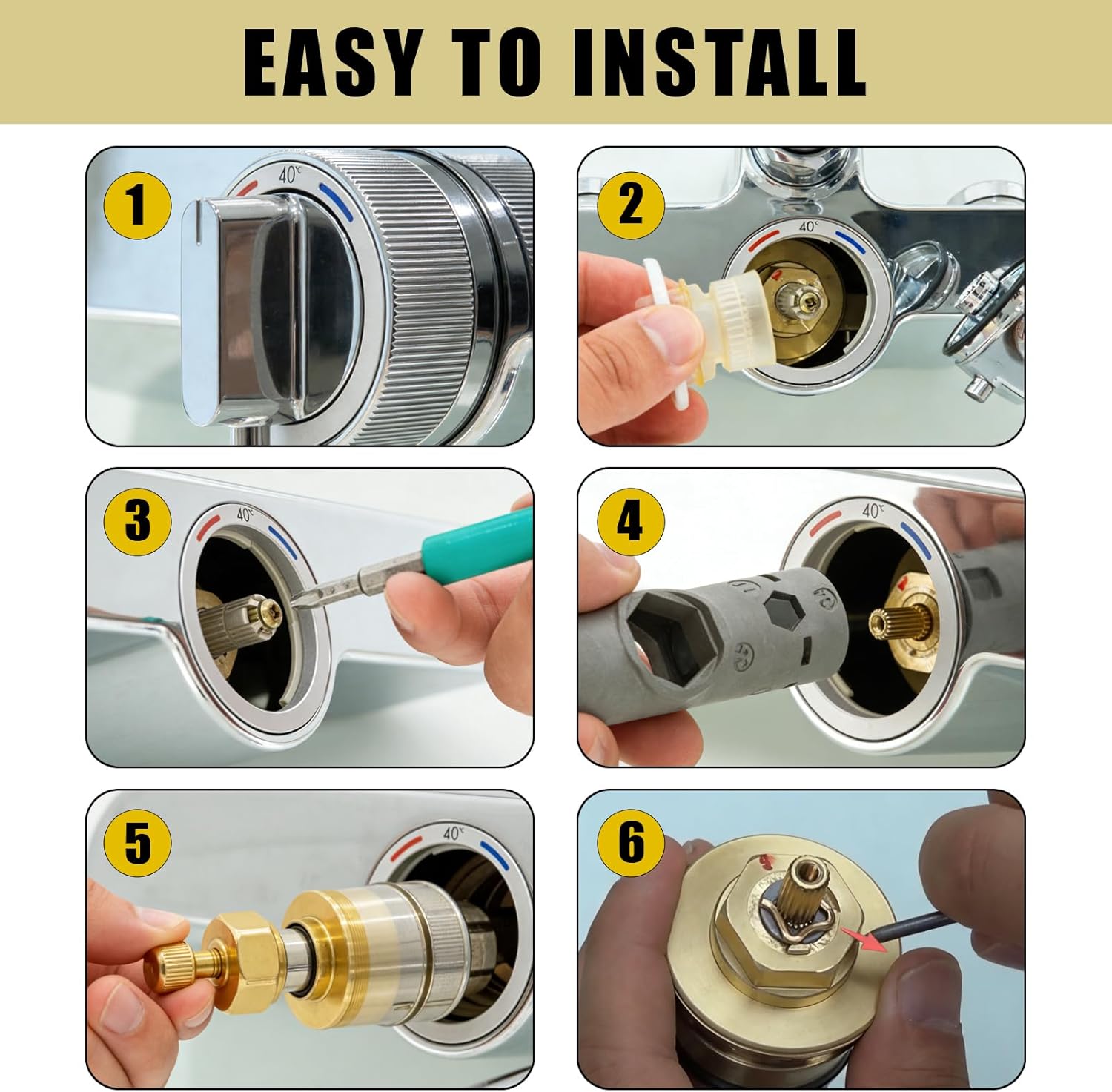 EASY TO INSTALL

1

40℃

2

40℃

3

40℃

4

40℃

5

40℃

6