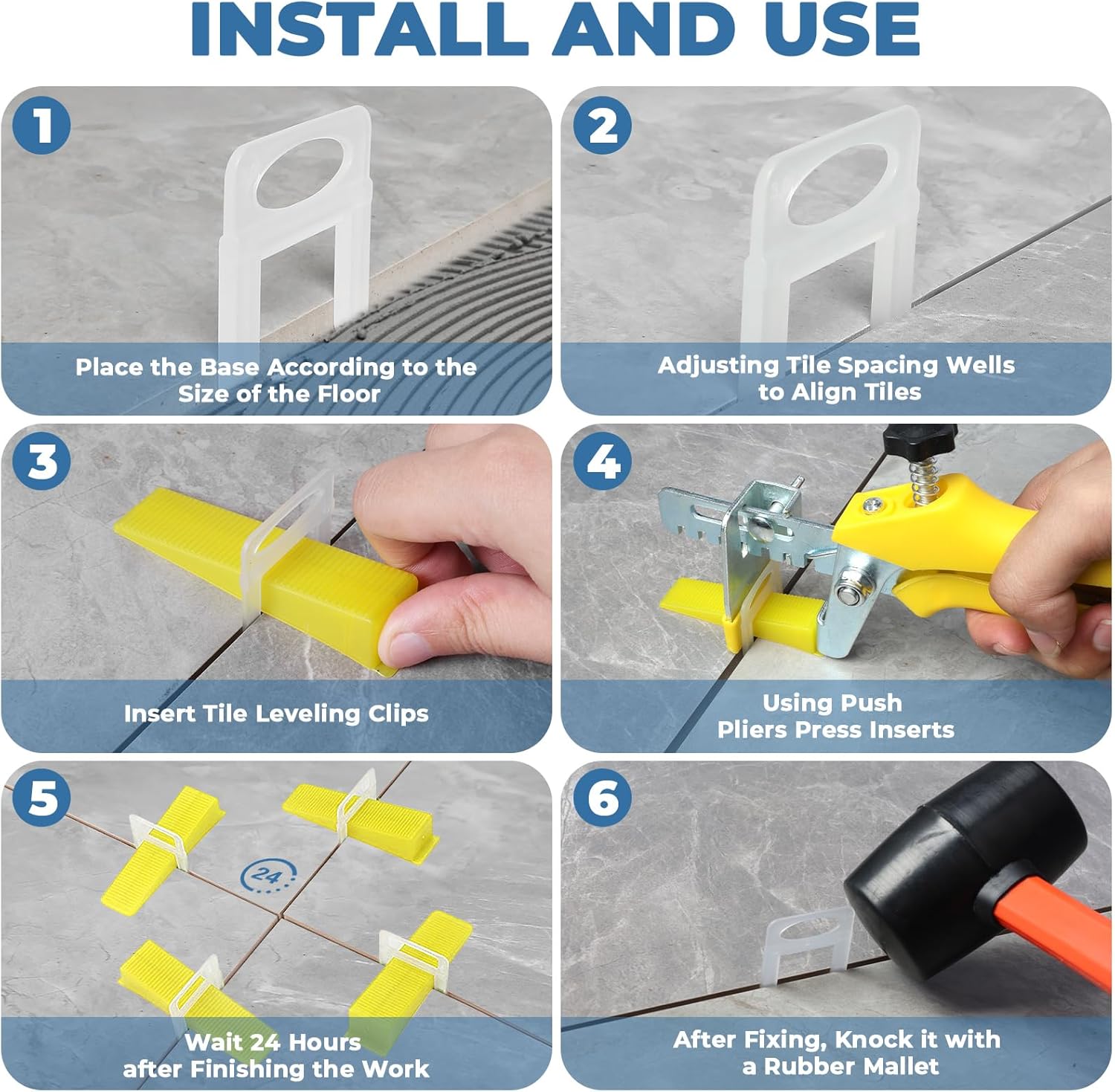 INSTALL AND USE

1

Place the Base According to the Size of the Floor

2

Adjusting Tile Spacing Wells to Align Tiles

3

Insert Tile Leveling Clips

4

Using Push Pliers Press Inserts

5

24

Wait 24 Hours after Finishing the Work

6

After Fixing, Knock it with a Rubber Mallet