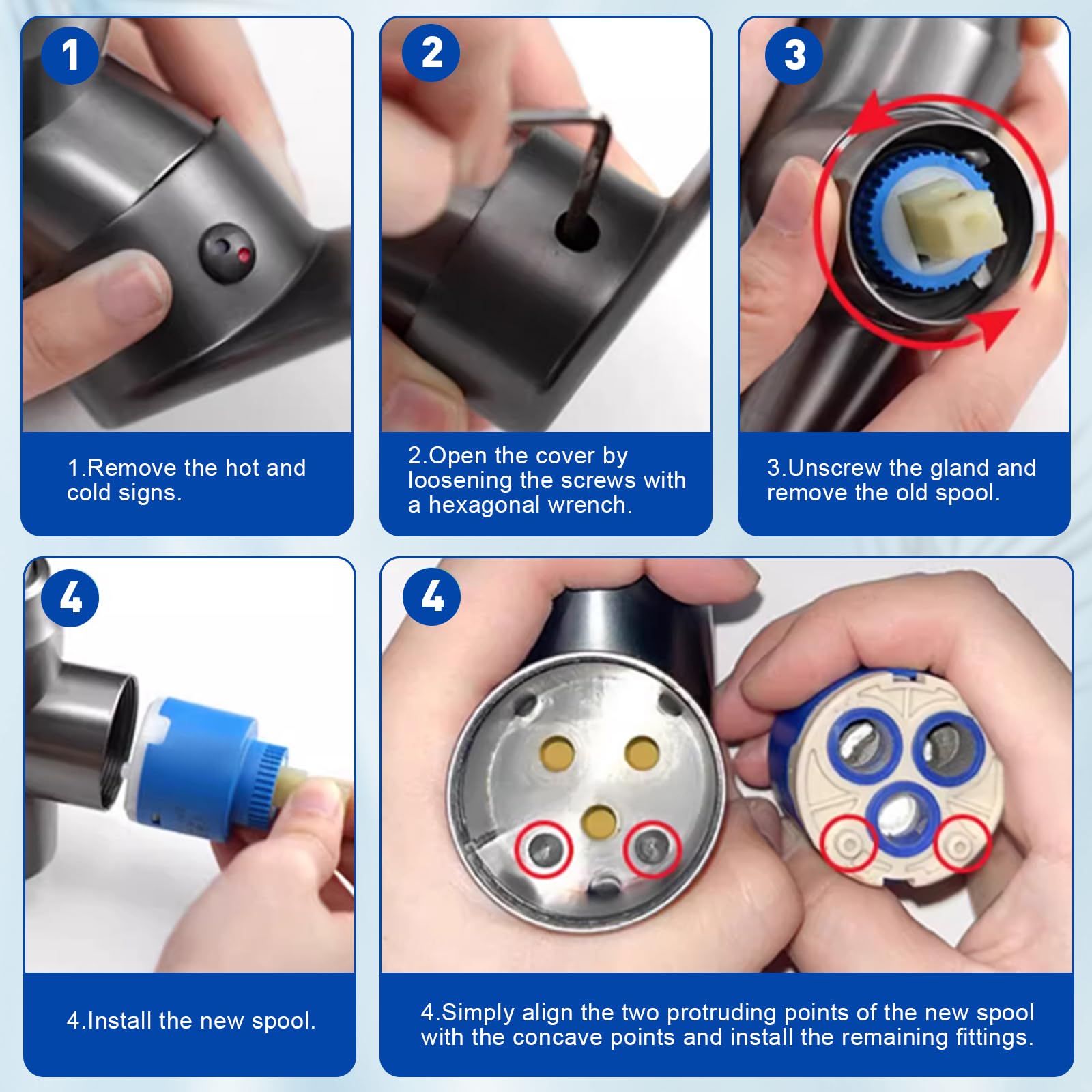 1

1.Remove the hot and cold signs.

2

2.Open the cover by loosening the screws with a hexagonal wrench.

3

3.Unscrew the gland and remove the old spool.

4

4.Install the new spool.

4

4.Simply align the two protruding points of the new spool with the concave points and install the remaining fittings.