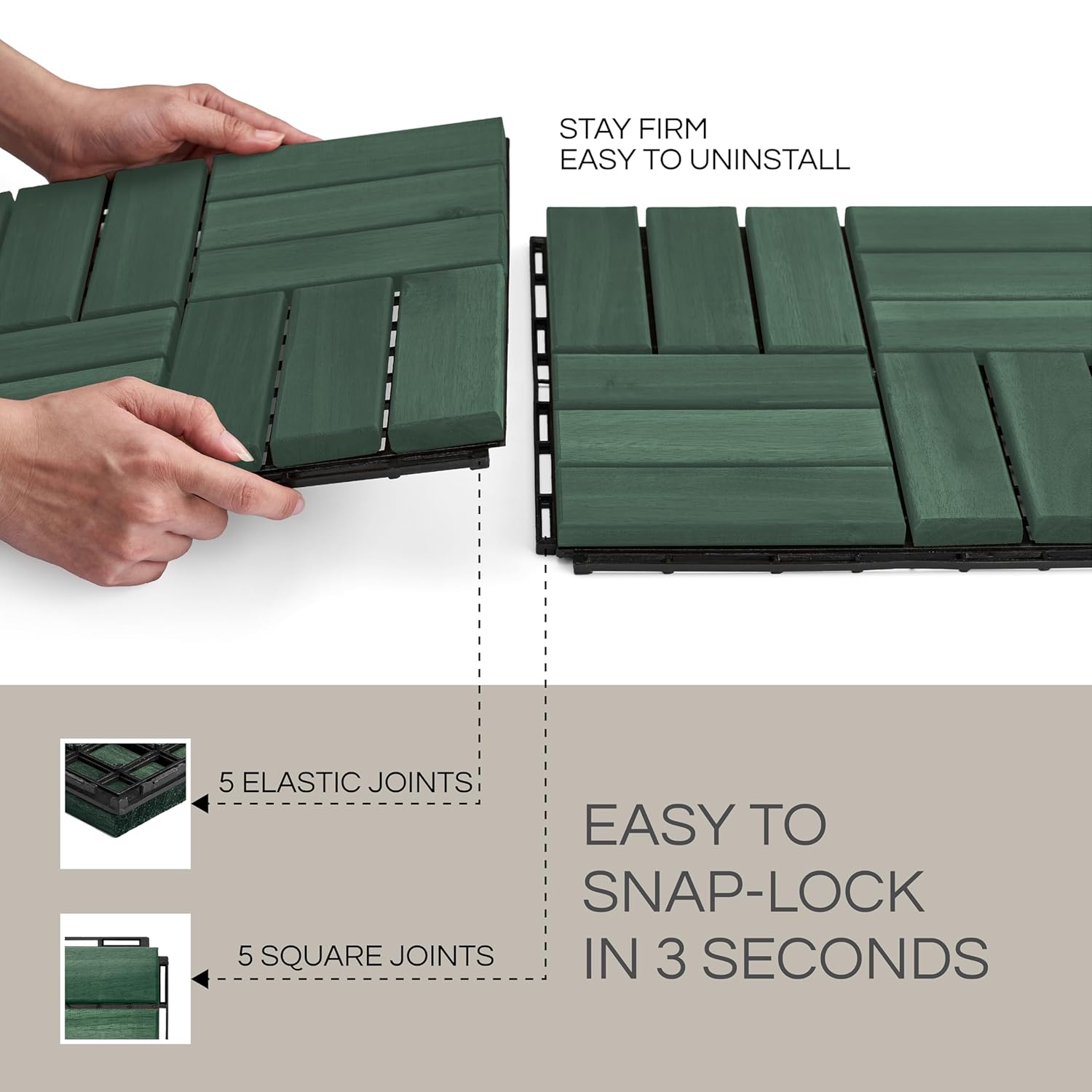 STAY FIRM
EASY TO UNINSTALL

5 ELASTIC JOINTS

5 SQUARE JOINTS

EASY TO SNAP-LOCK IN 3 SECONDS