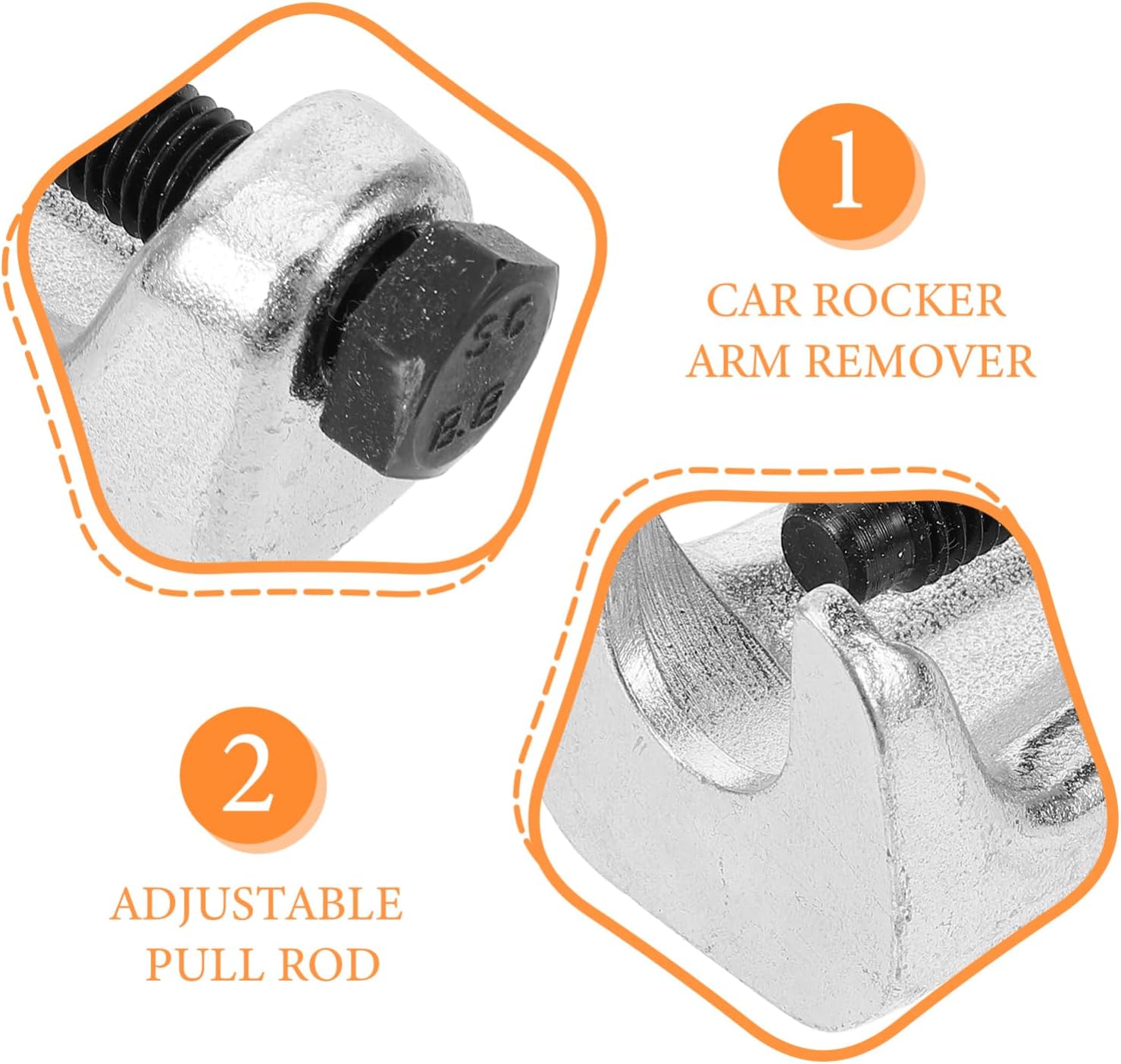 SC
8.8

1

CAR ROCKER ARM REMOVER

2

ADJUSTABLE PULL ROD