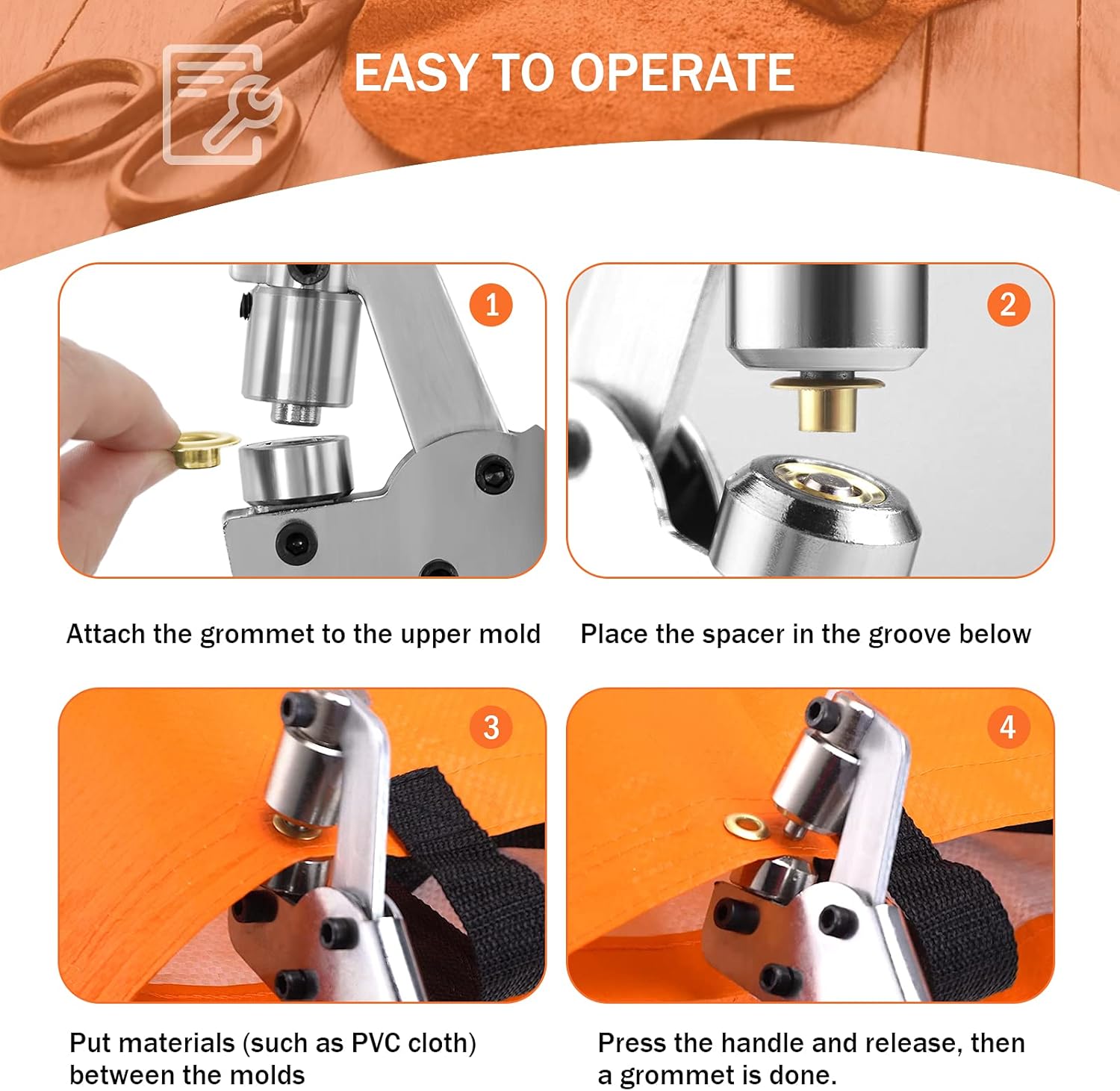 EASY TO OPERATE

1

Attach the grommet to the upper mold

2

Place the spacer in the groove below

3

Put materials (such as PVC cloth) between the molds

4

Press the handle and release, then a grommet is done.