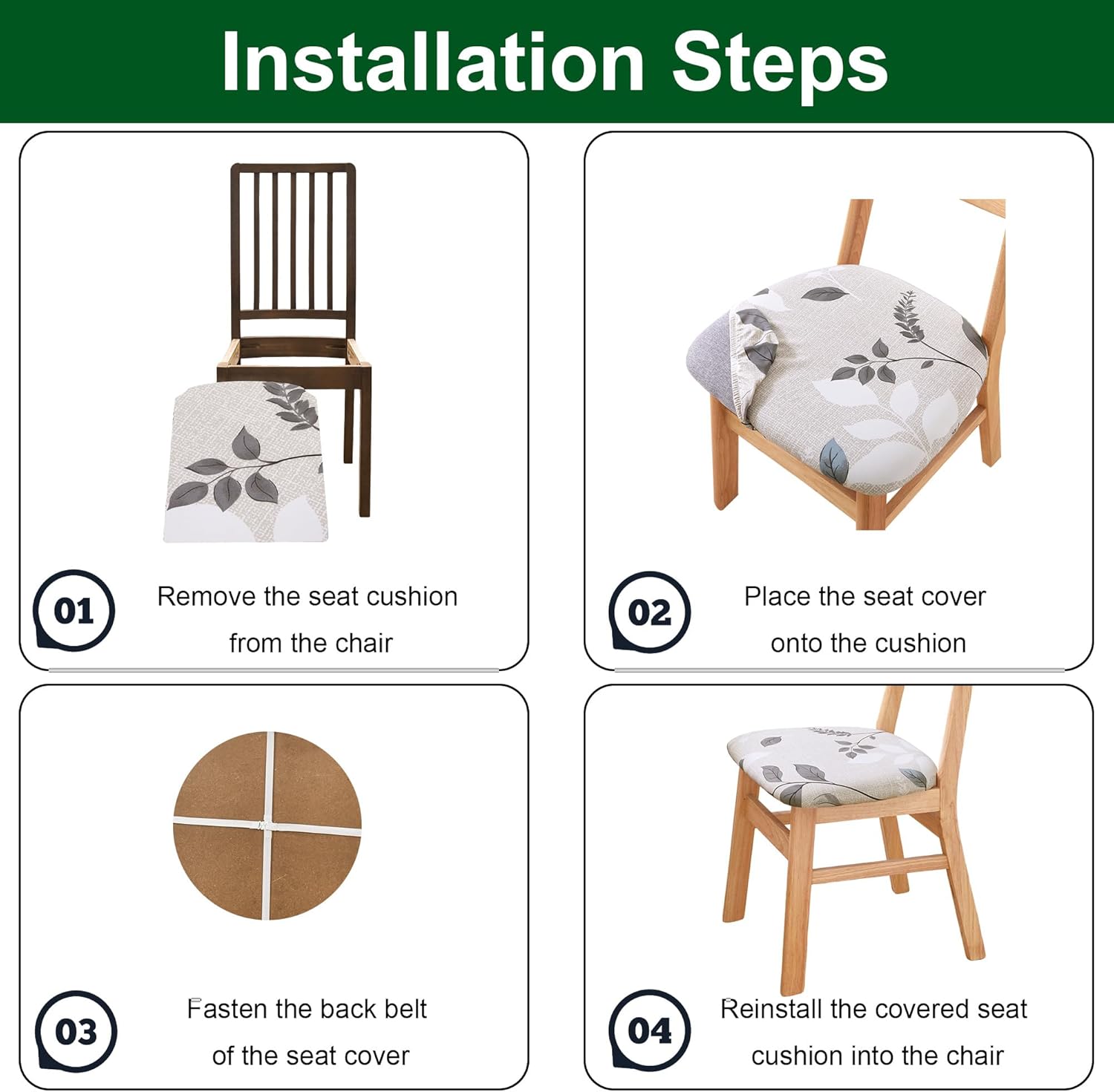 Installation Steps

01

Remove the seat cushion from the chair

02

Place the seat cover onto the cushion

03

Fasten the back belt of the seat cover

04

Reinstall the covered seat cushion into the chair