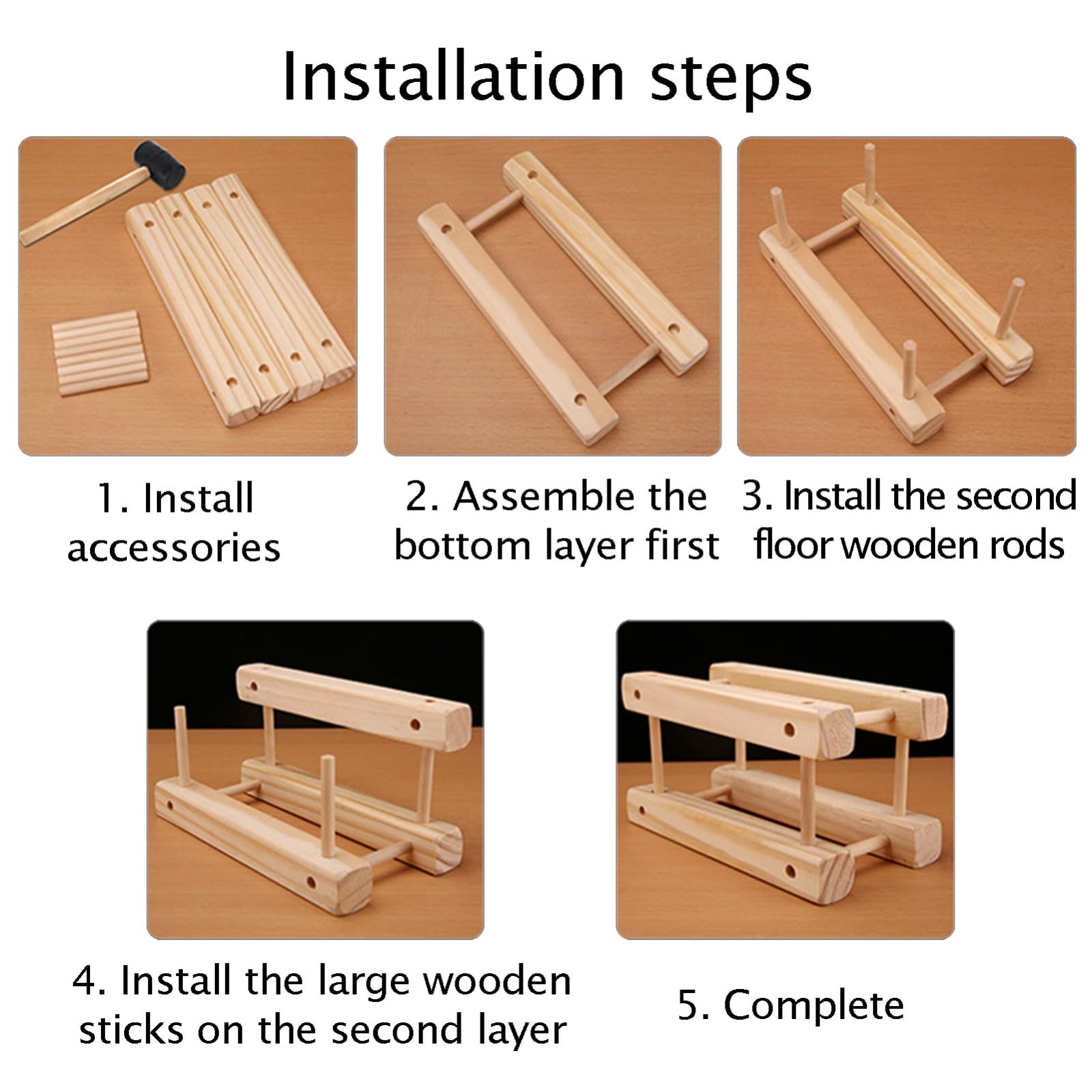 Installation steps

1. Install accessories

2. Assemble the bottom layer first

3. Install the second floor wooden rods

4. Install the large wooden sticks on the second layer

5. Complete